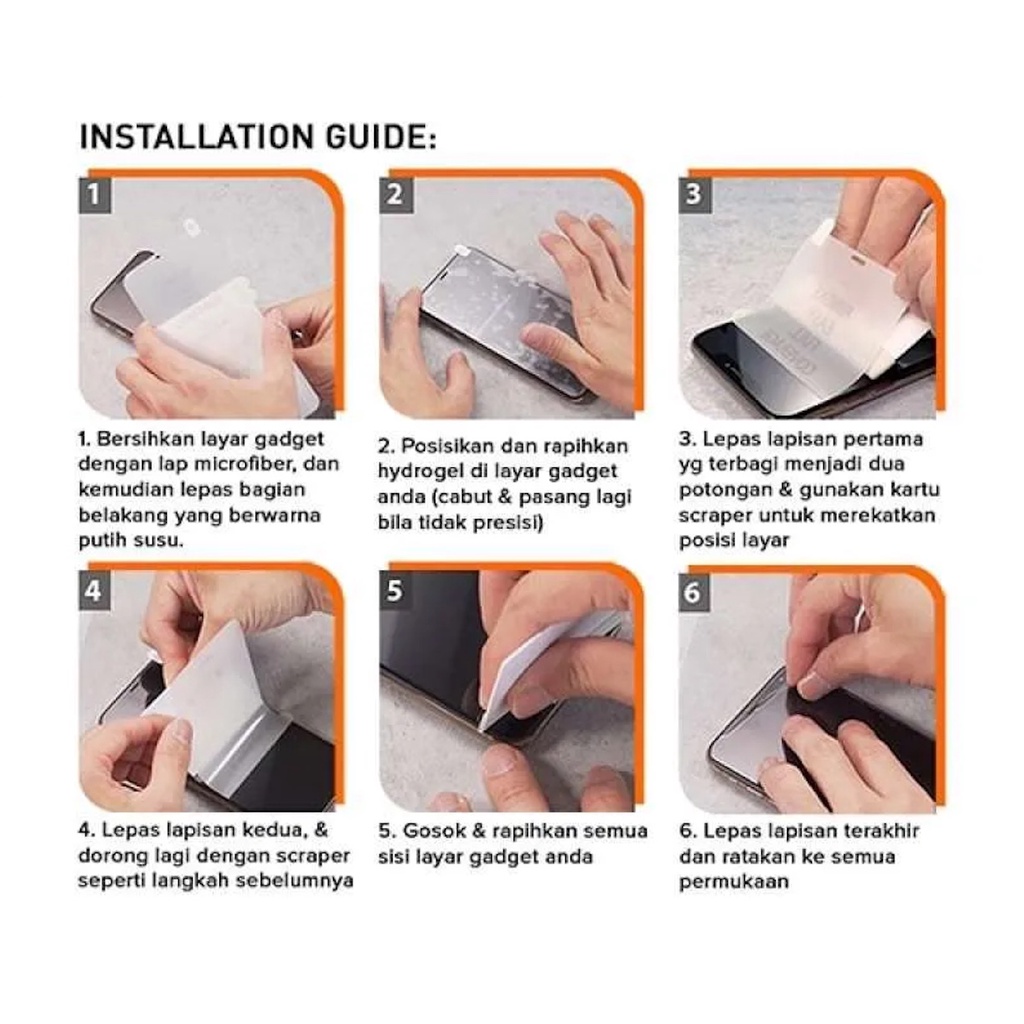 INSTALLATION GUIDE:

1

1. Bersihkan layar gadget dengan lap microfiber, dan kemudian lepas bagian belakang yang berwarna putih susu.

2

2. Posisikan dan rapihkan hydrogel di layar gadget anda (cabut & pasang lagi bila tidak presisi)

3

3. Lepas lapisan pertama yg terbagi menjadi dua potongan & gunakan kartu scraper untuk merekatkan posisi layar

4

4. Lepas lapisan kedua, & dorong lagi dengan scraper seperti langkah sebelumnya

5

5. Gosok & rapihkan semua sisi layar gadget anda

6

6. Lepas lapisan terakhir dan ratakan ke semua permukaan