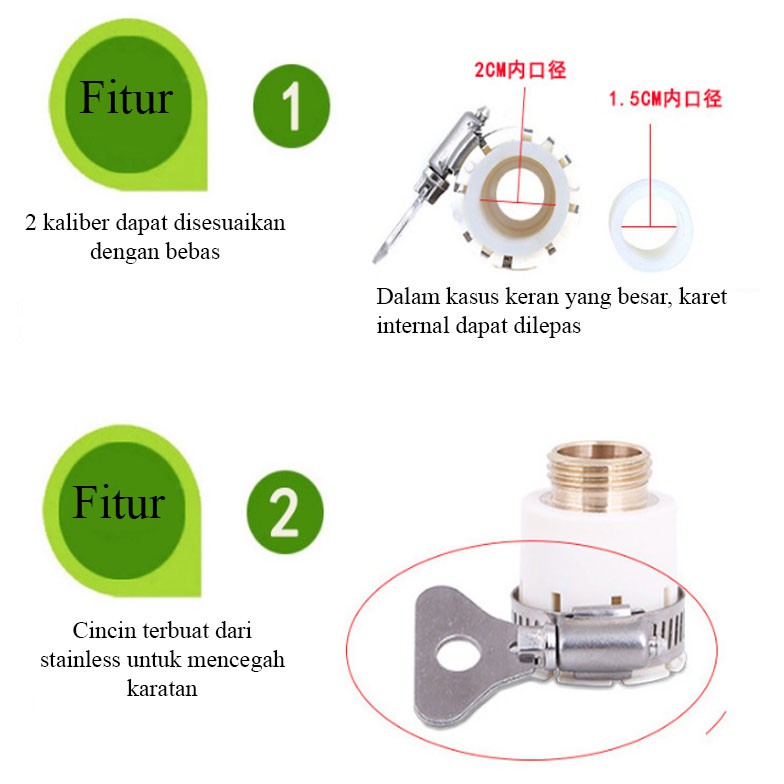 Fitur

1

2CM内口径

1.5CM内口径

2 kaliber dapat disesuaikan dengan bebas

Dalam kasus keran yang besar, karet internal dapat dilepas

Fitur

2

Cincin terbuat dari stainless untuk mencegah karatan