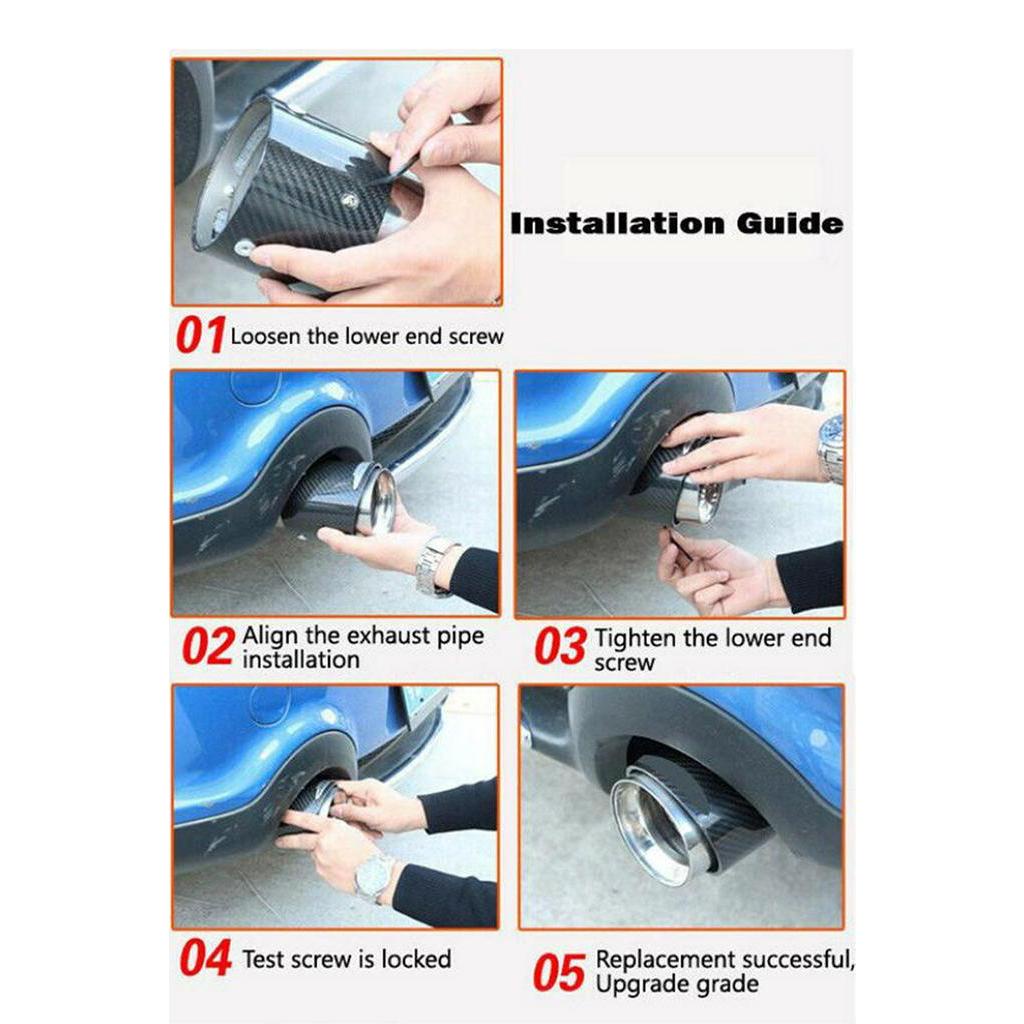 Installation Guide

01 Loosen the lower end screw

02 Align the exhaust pipe installation

03 Tighten the lower end screw

04 Test screw is locked

05 Replacement successful, Upgrade grade