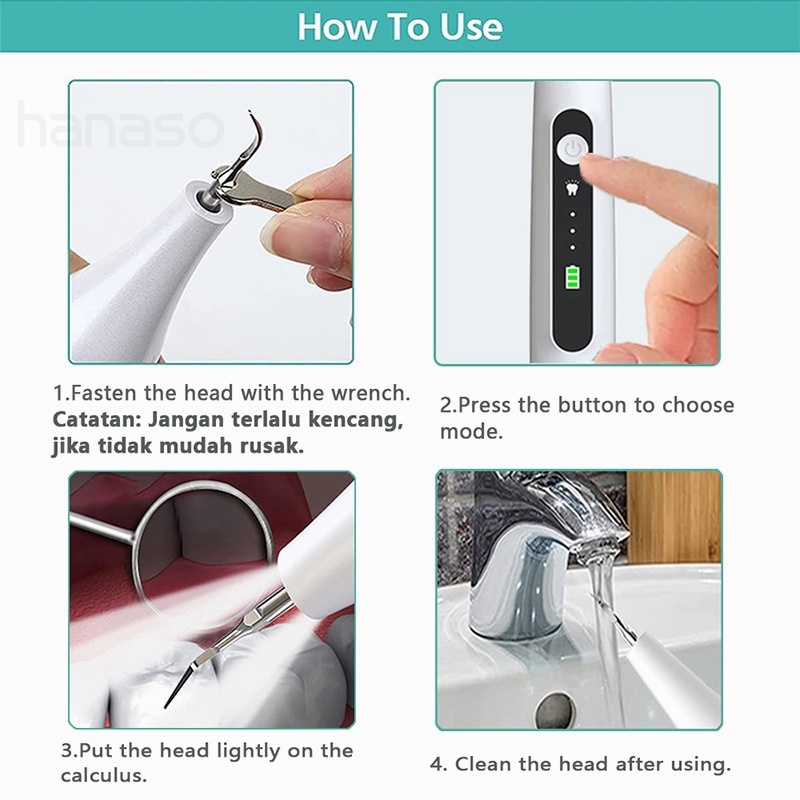 How To Use

hanaso

1.Fasten the head with the wrench.
Catatan: Jangan terlalu kencang, jika tidak mudah rusak.

2.Press the button to choose mode.

3.Put the head lightly on the calculus.

4. Clean the head after using.