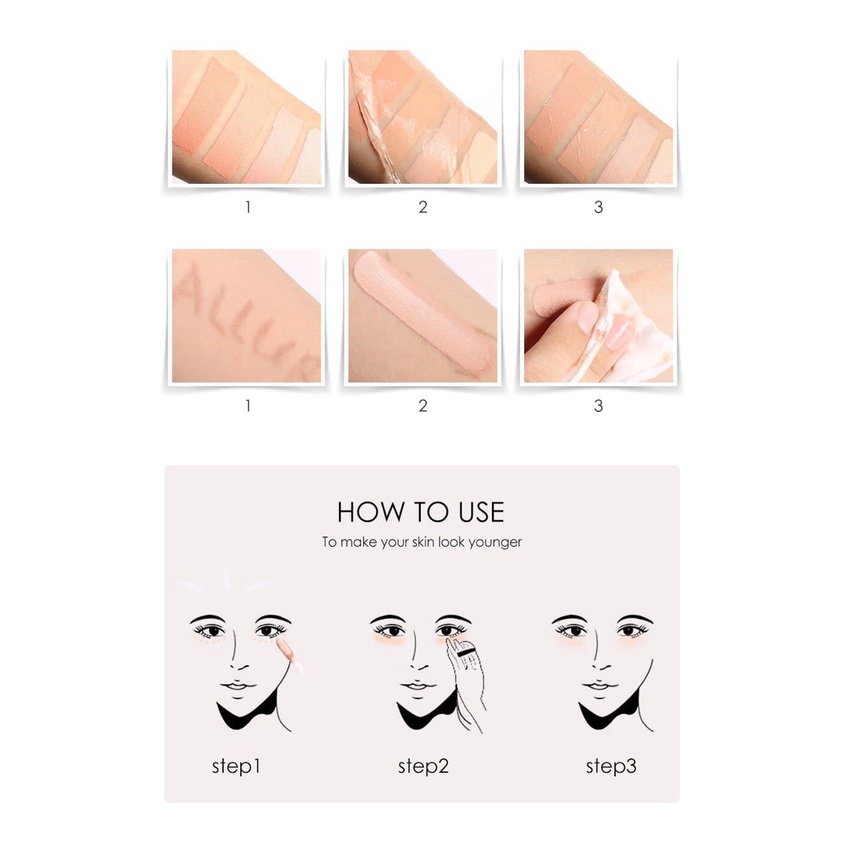 1
2
3

ALLUR

1
2
3

HOW TO USE
To make your skin look younger

step1
step2
step3