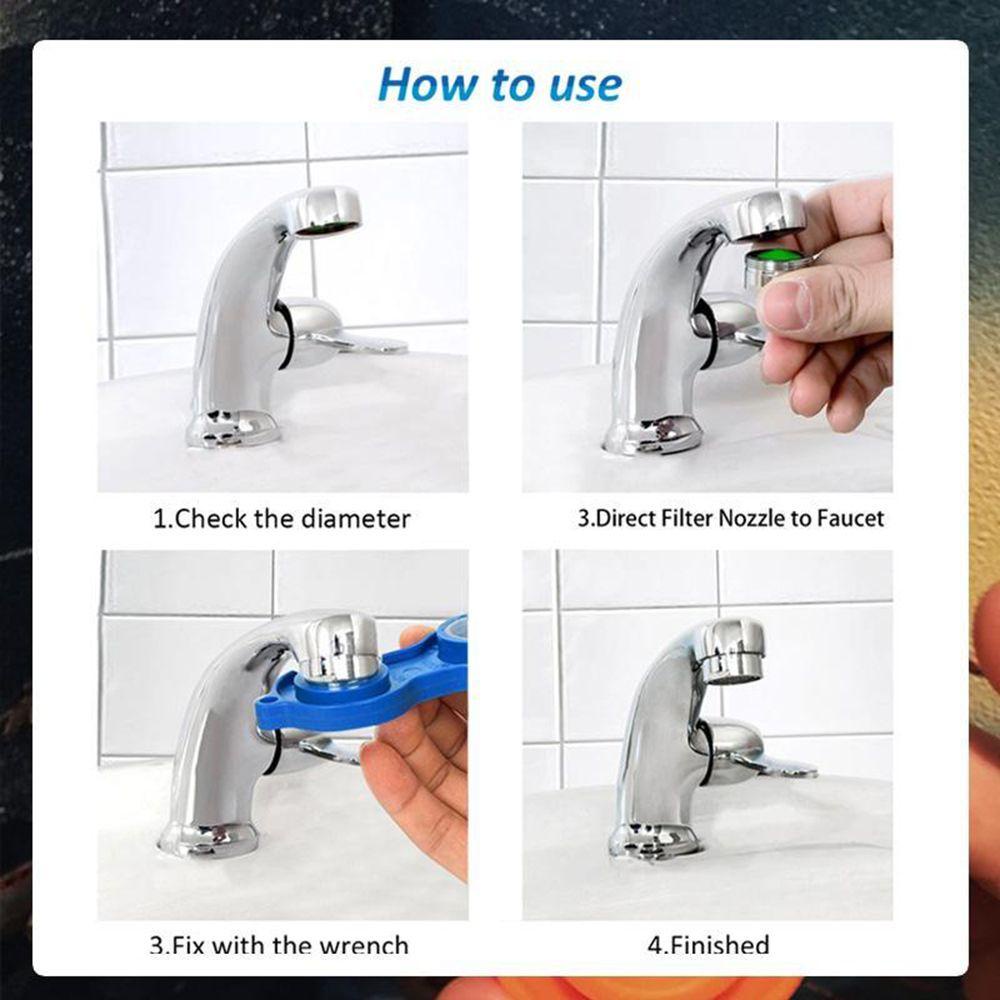 How to use

1.Check the diameter

3.Direct Filter Nozzle to Faucet

3.Fix with the wrench

4.Finished