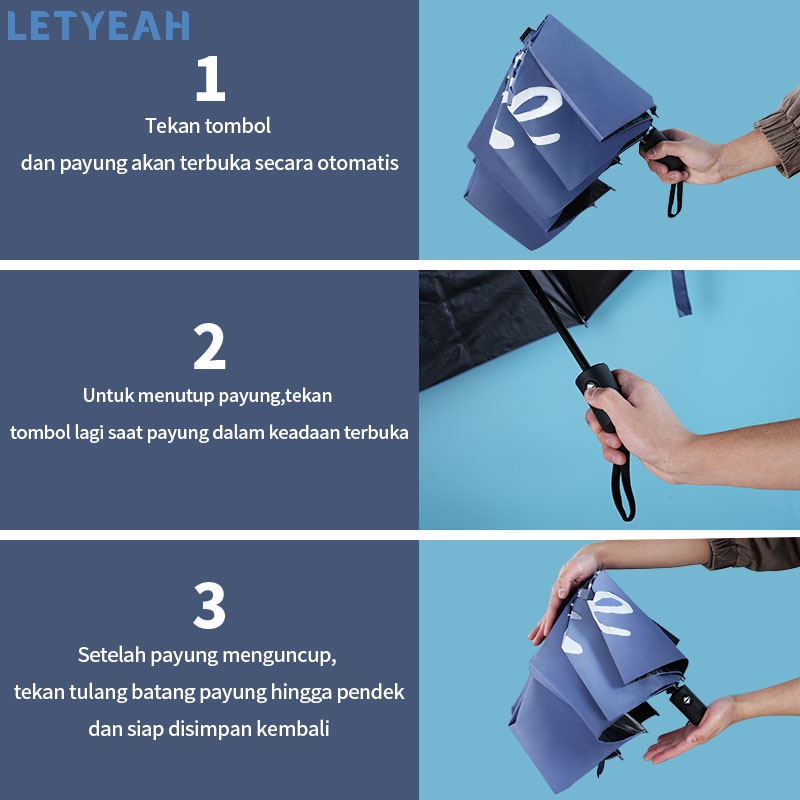 LETYEAH

1

Tekan tombol
dan payung akan terbuka secara otomatis

2

Untuk menutup payung,tekan
tombol lagi saat payung dalam keadaan terbuka

3

Setelah payung menguncup,
tekan tulang batang payung hingga pendek
dan siap disimpan kembali