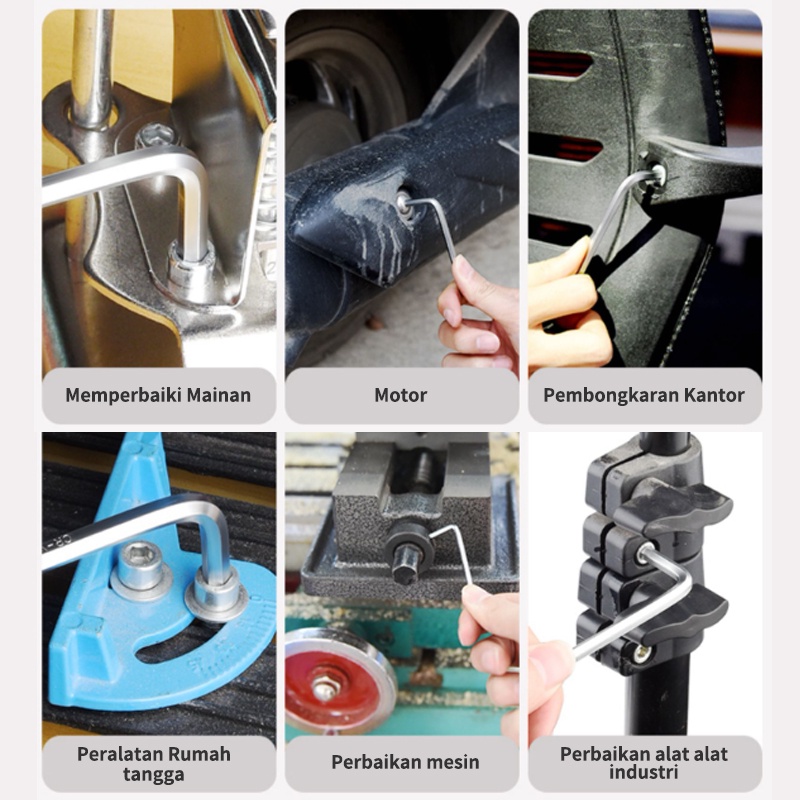 Memperbaiki Mainan

Motor

Pembongkaran Kantor

Peralatan Rumah tangga

Perbaikan mesin

Perbaikan alat alat industri