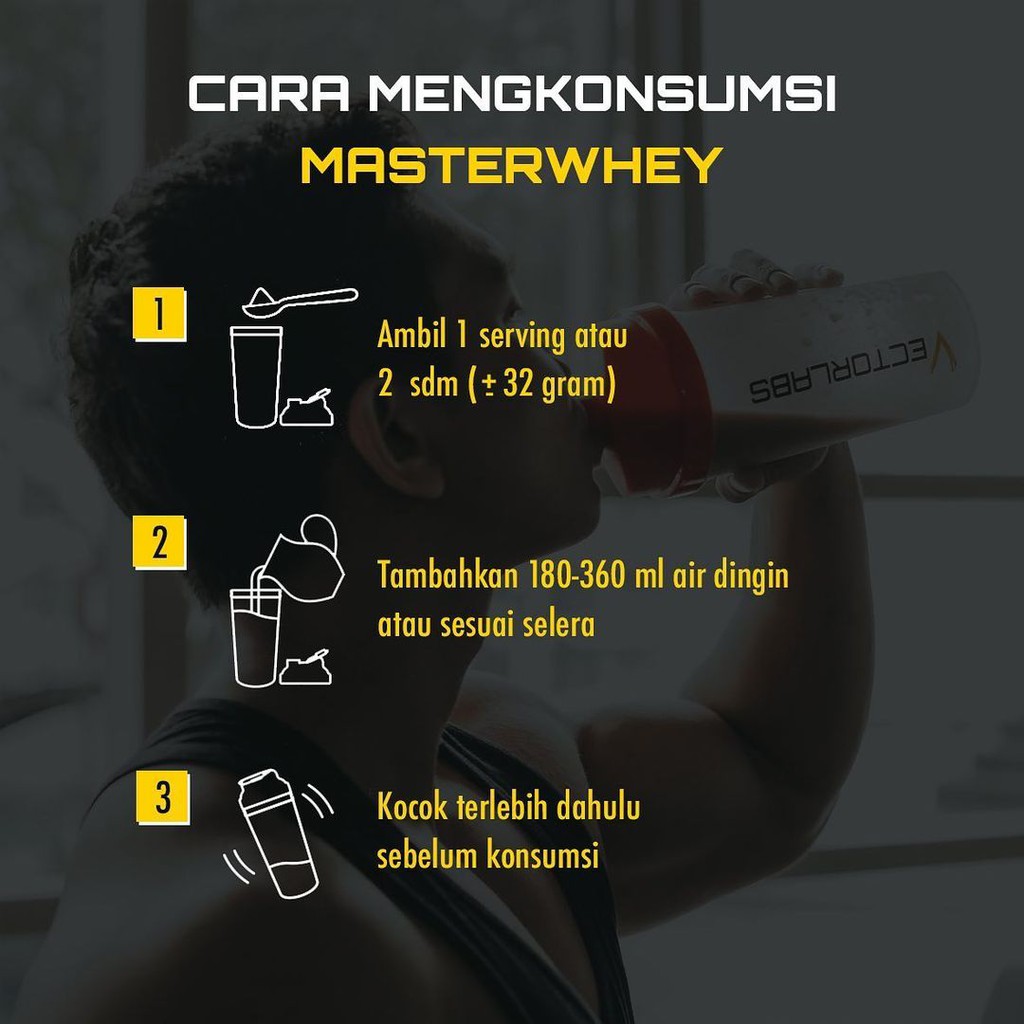 CARA MENGKONSUMSI
MASTERWHEY

1
Ambil 1 serving atau 2 sdm (± 32 gram)

VECTORLABS

2
Tambahkan 180-360 ml air dingin atau sesuai selera

3
Kocok terlebih dahulu sebelum konsumsi