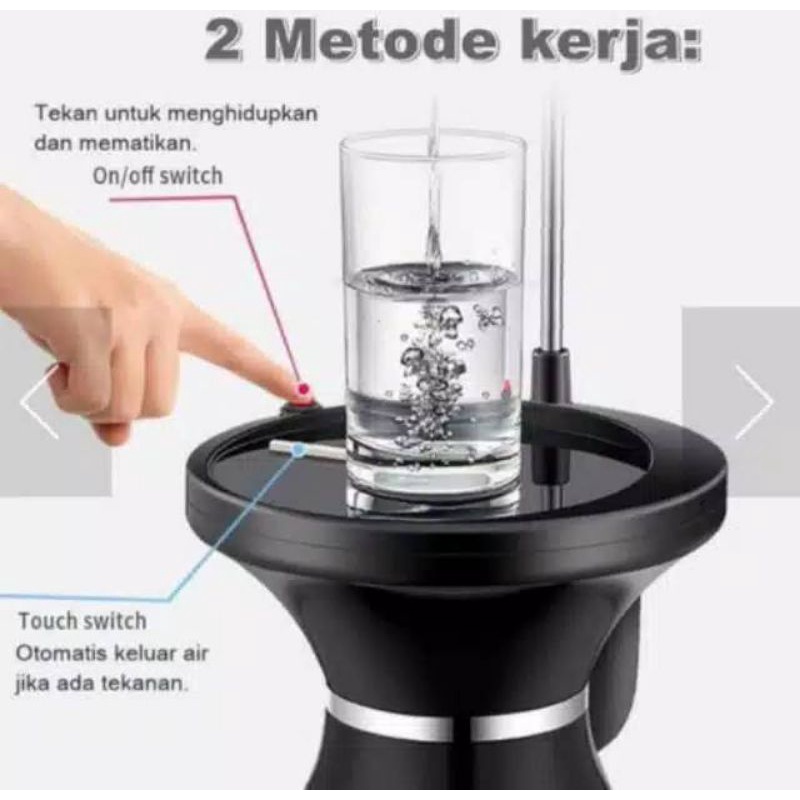 2 Metode kerja:

Tekan untuk menghidupkan dan mematikan.
On/off switch

Touch switch
Otomatis keluar air jika ada tekanan.