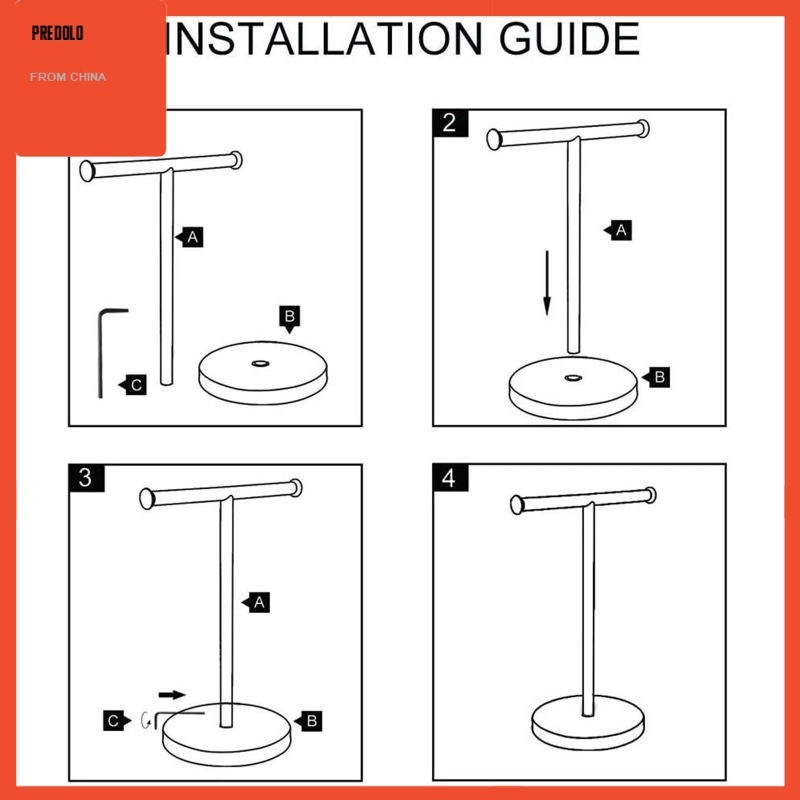 PREDOLO

FROM CHINA

INSTALLATION GUIDE

A

C

B

2

A

B

3

A

C

B

4