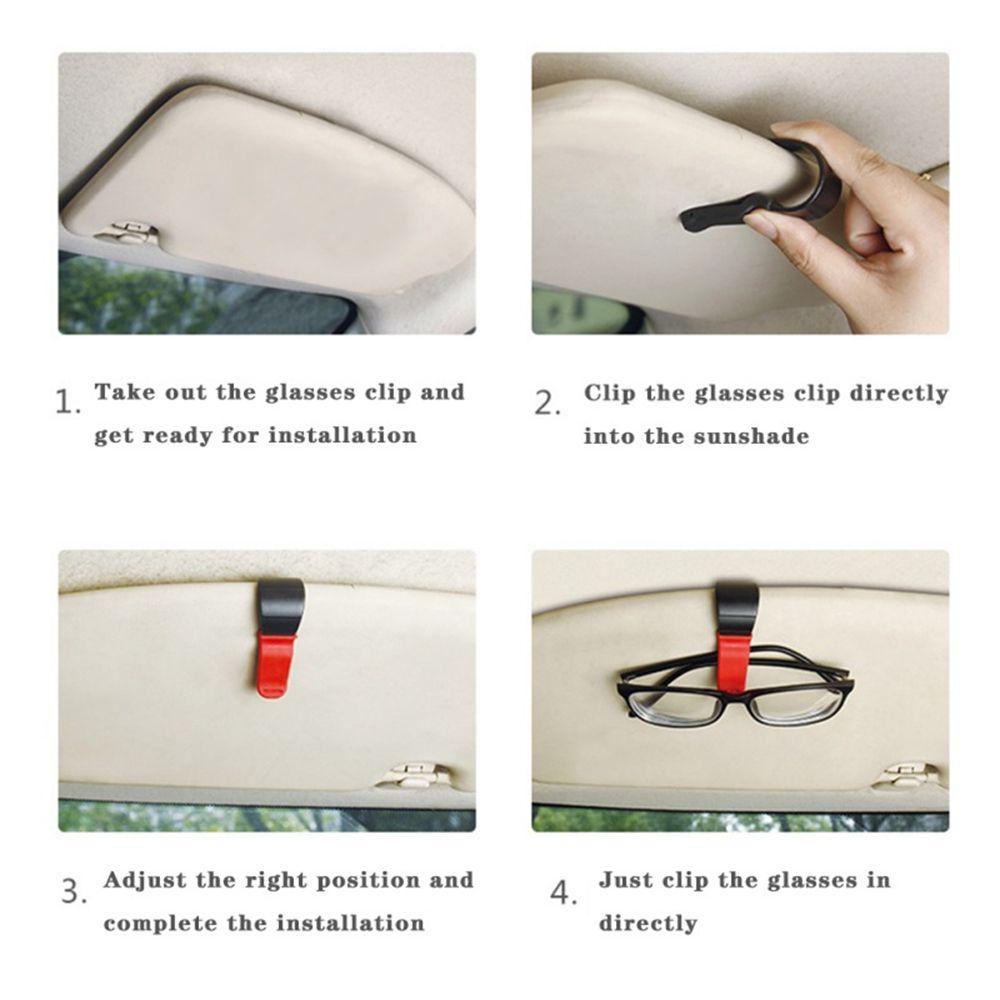 1. Take out the glasses clip and get ready for installation

2. Clip the glasses clip directly into the sunshade

3. Adjust the right position and complete the installation

4. Just clip the glasses in directly