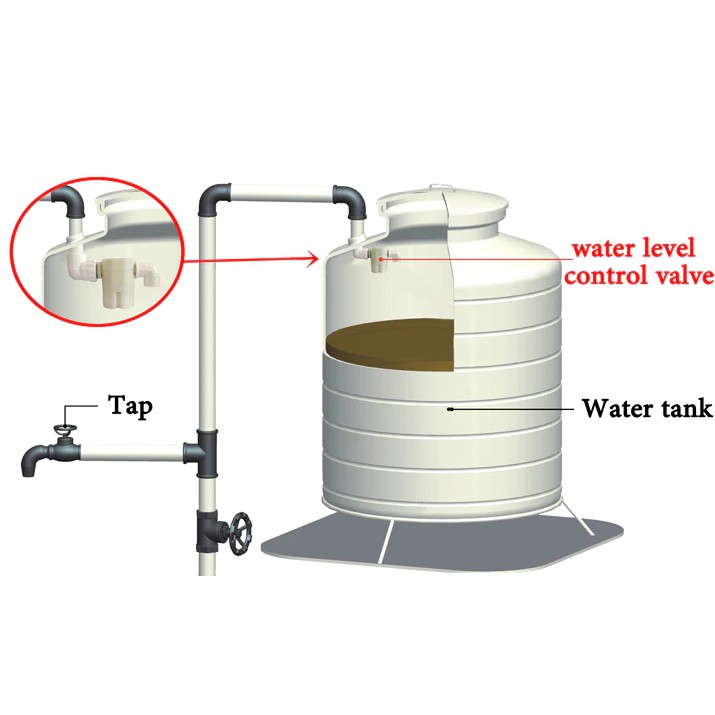 water level
control valve

Tap

Water tank