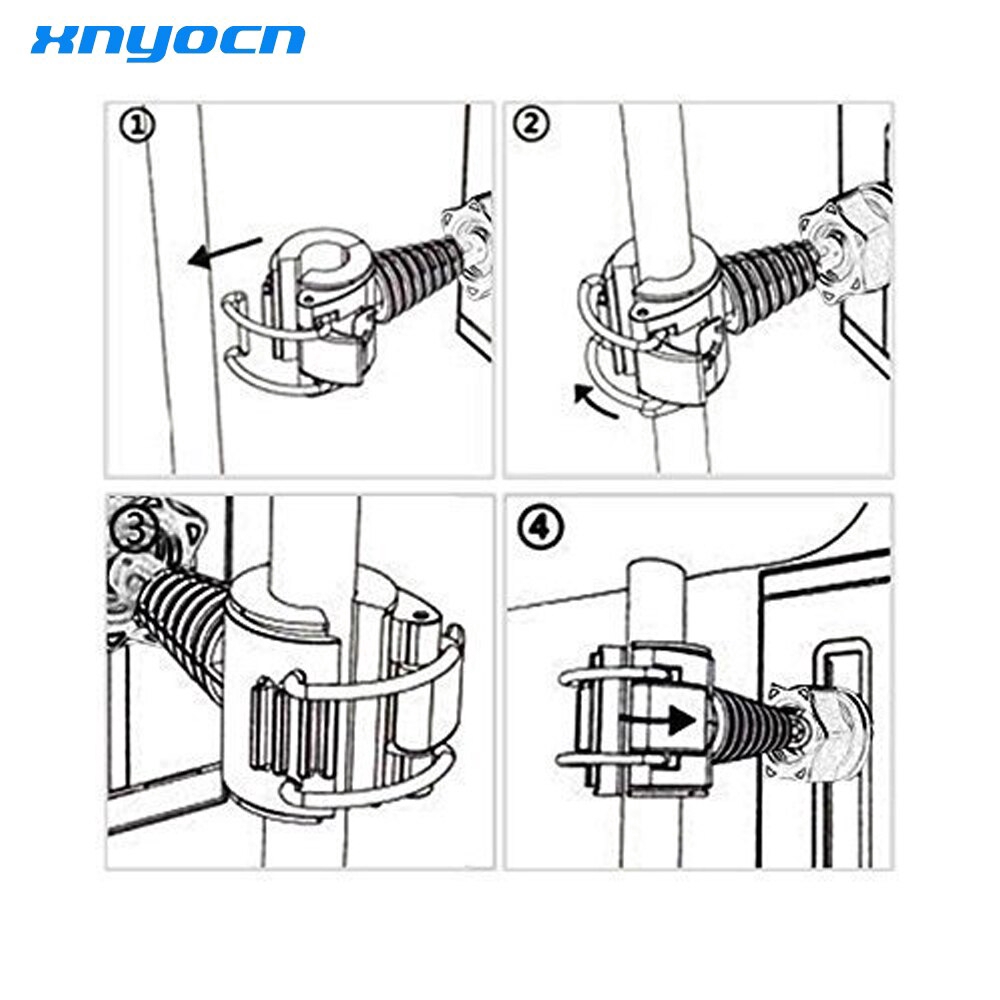 xnyocn

①

②

③

④