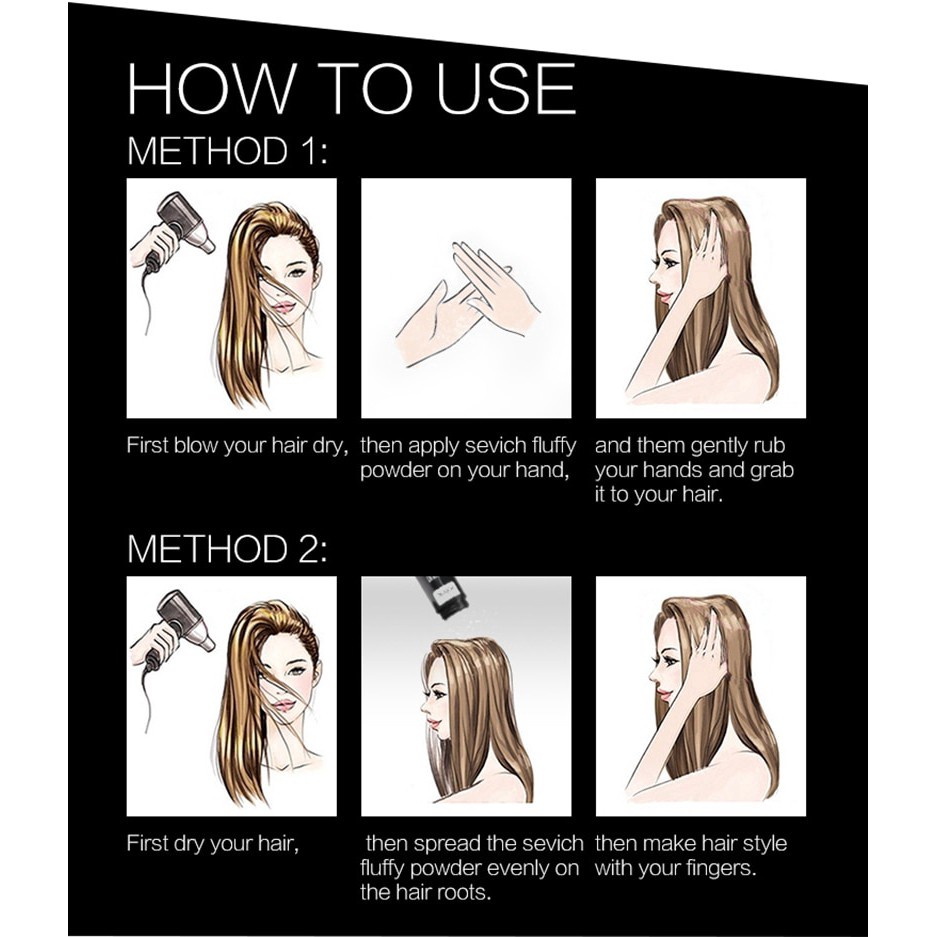 HOW TO USE

METHOD 1:

First blow your hair dry,

then apply sevich fluffy powder on your hand,

and them gently rub your hands and grab it to your hair.

METHOD 2:

First dry your hair,

then spread the sevich fluffy powder evenly on the hair roots.

then make hair style with your fingers.