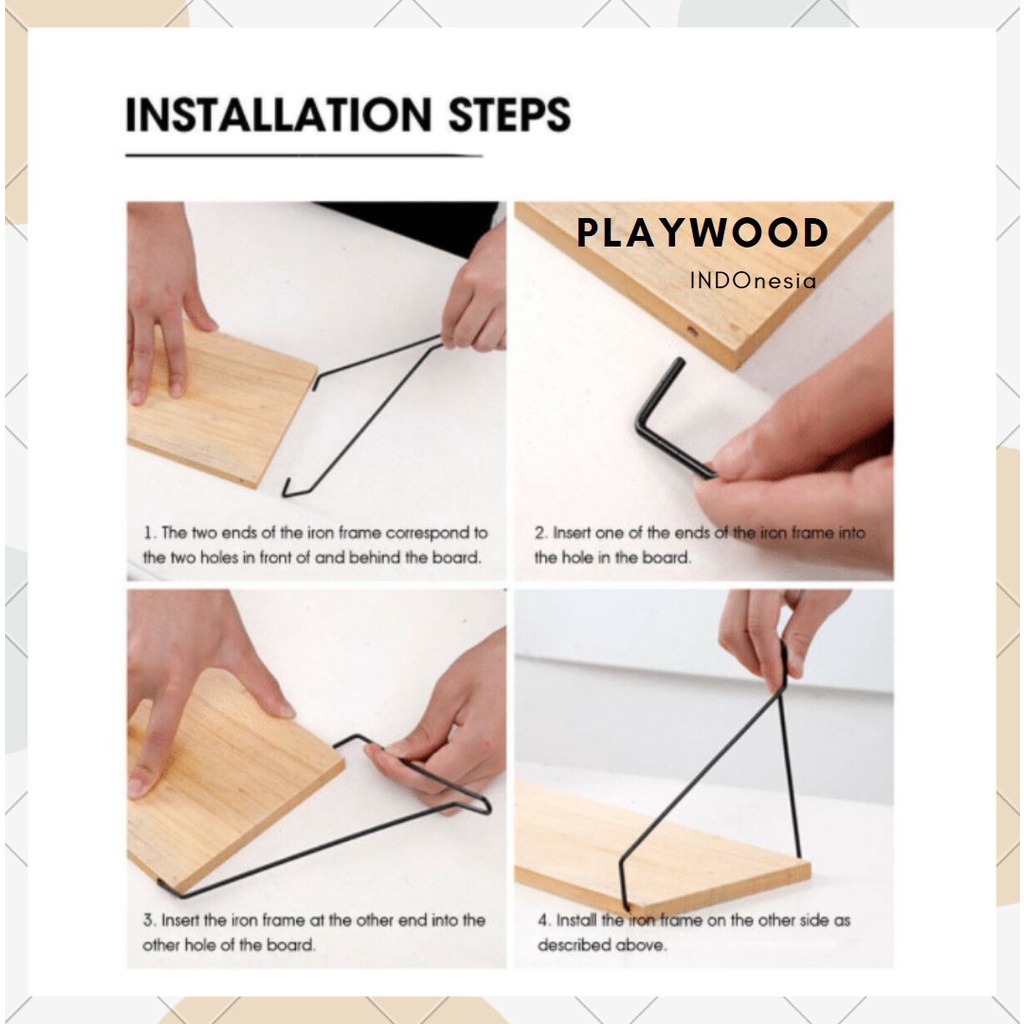 INSTALLATION STEPS

PLAYWOOD
INDOnesia

1. The two ends of the iron frame correspond to the two holes in front of and behind the board.

2. Insert one of the ends of the iron frame into the hole in the board.

3. Insert the iron frame at the other end into the other hole of the board.

4. Install the iron frame on the other side as described above.