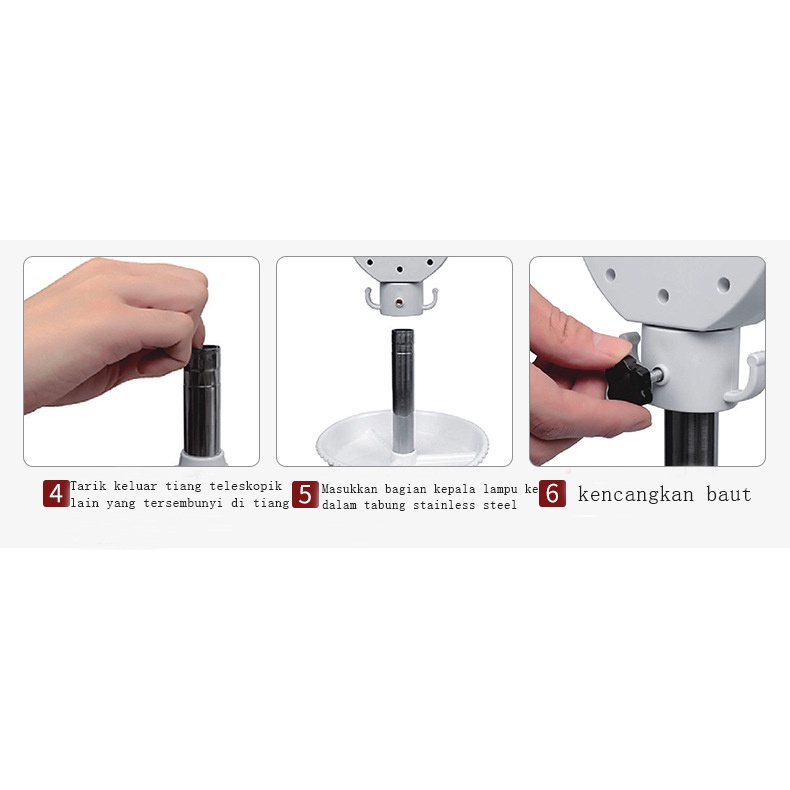 4 Tarik keluar tiang teleskopik lain yang tersembunyi di tiang

5 Masukkan bagian kepala lampu ke dalam tabung stainless steel

6 kencangkan baut