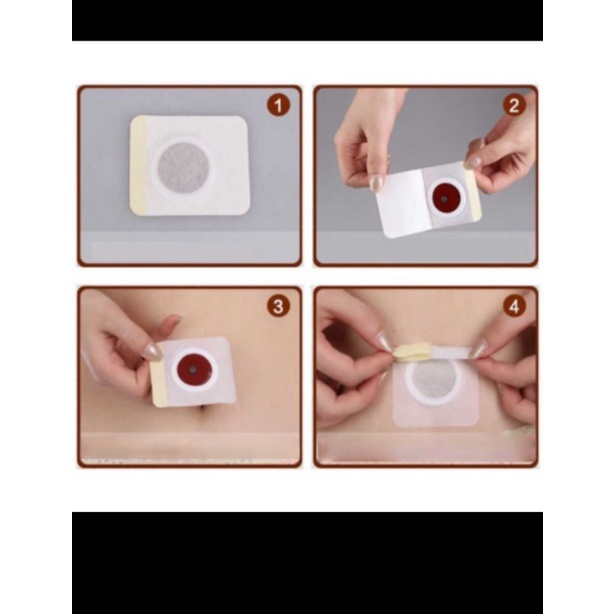 1

2

3

4