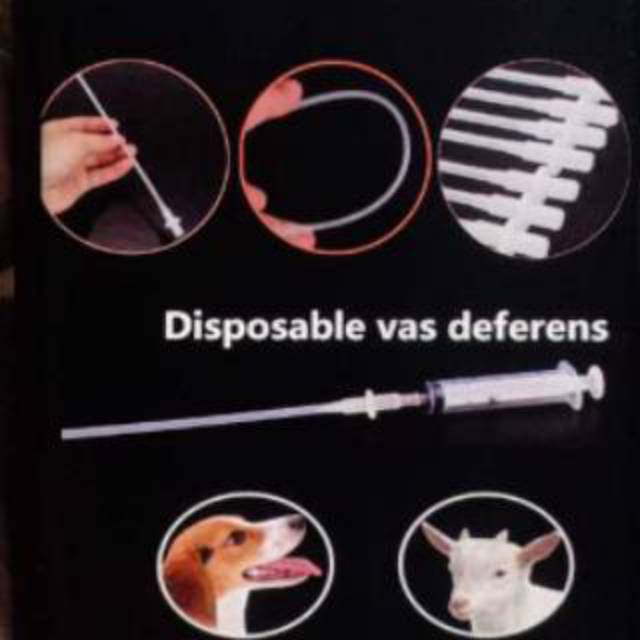 Disposable vas deferens