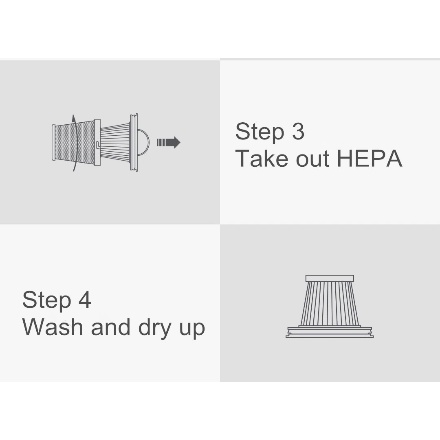 Step 3
Take out HEPA

Step 4
Wash and dry up