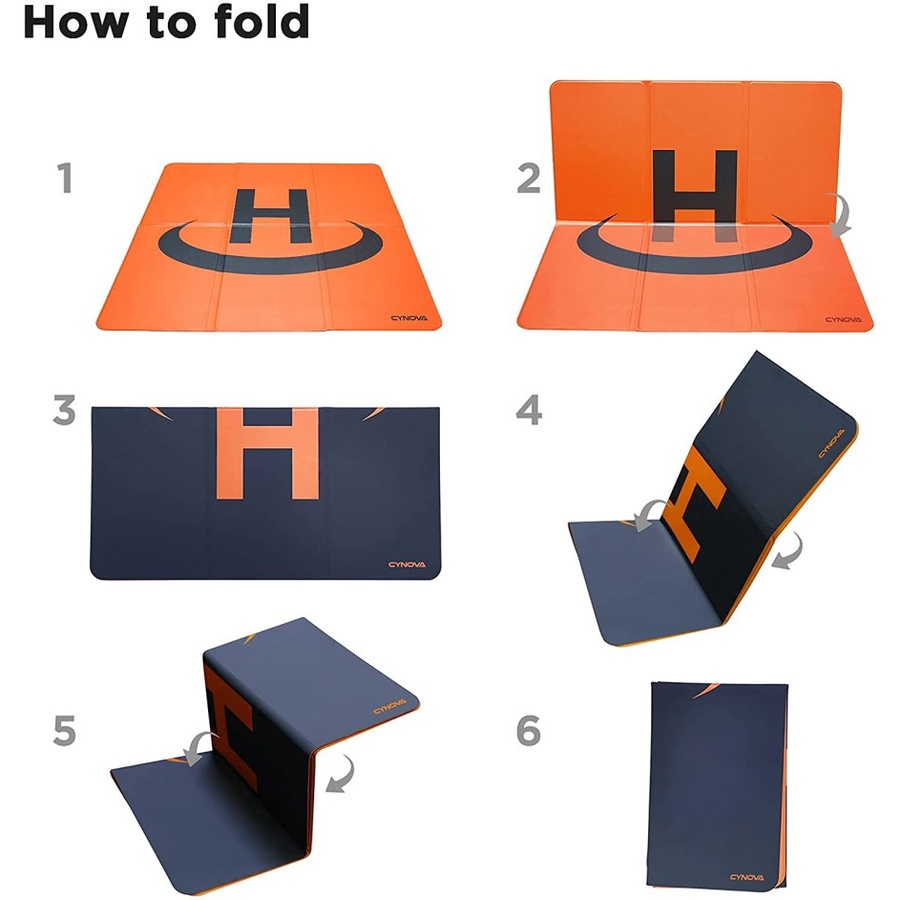 How to fold

1

H

CYNOVA

2

H

CYNOVA

3

H

CYNOVA

4

CYNOVA

5

CYNOVA

6

CYNOVA