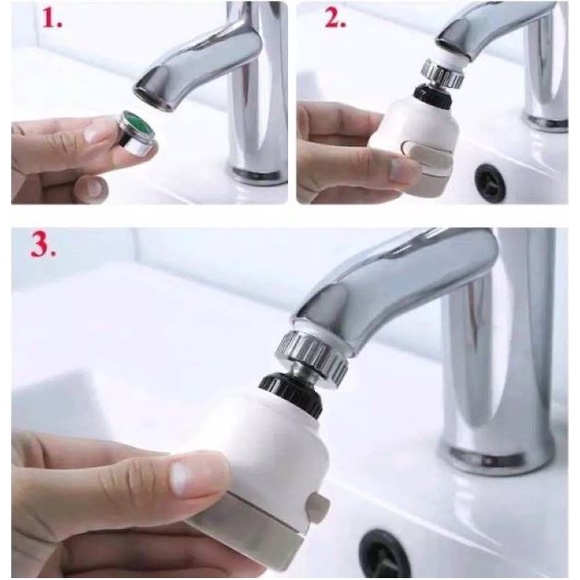 1.

2.

3.