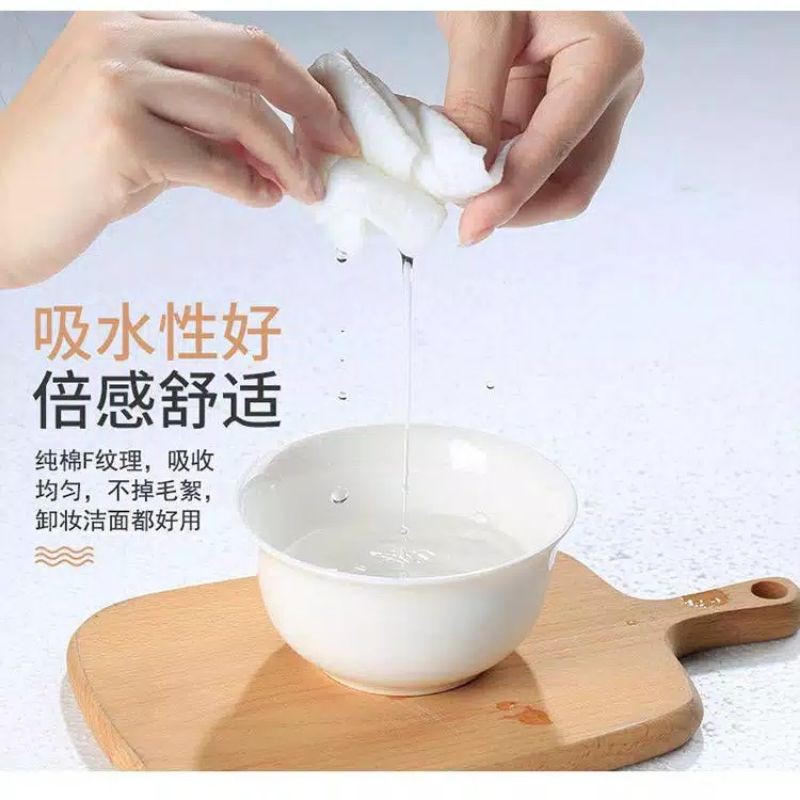 吸水性好
倍感舒适

纯棉F纹理，吸收均匀，不掉毛絮，卸妆洁面都好用