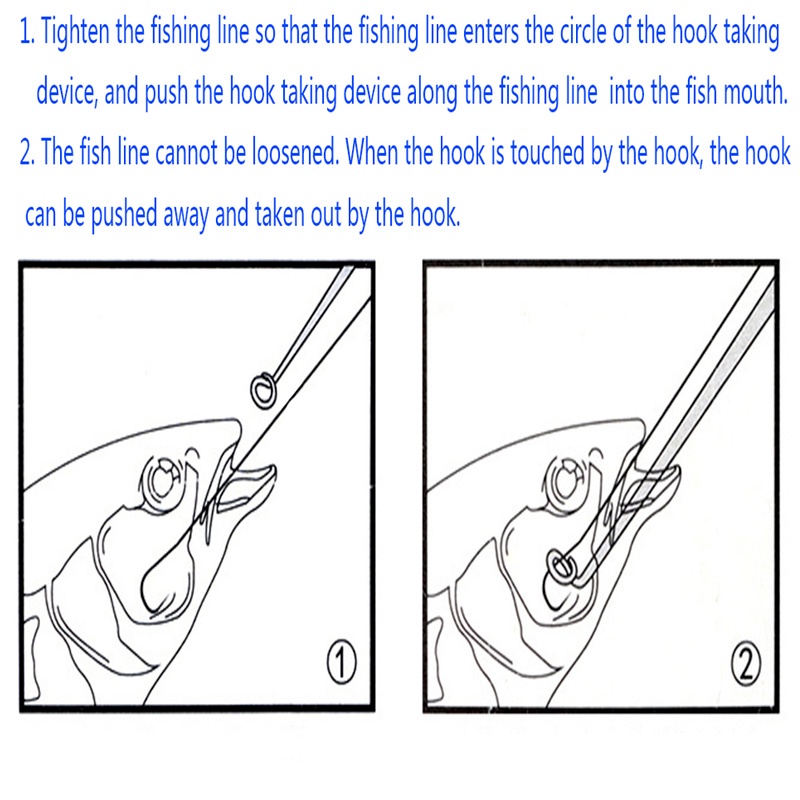 1. Tighten the fishing line so that the fishing line enters the circle of the hook taking device, and push the hook taking device along the fishing line into the fish mouth.

2. The fish line cannot be loosened. When the hook is touched by the hook, the hook can be pushed away and taken out by the hook.

①

②