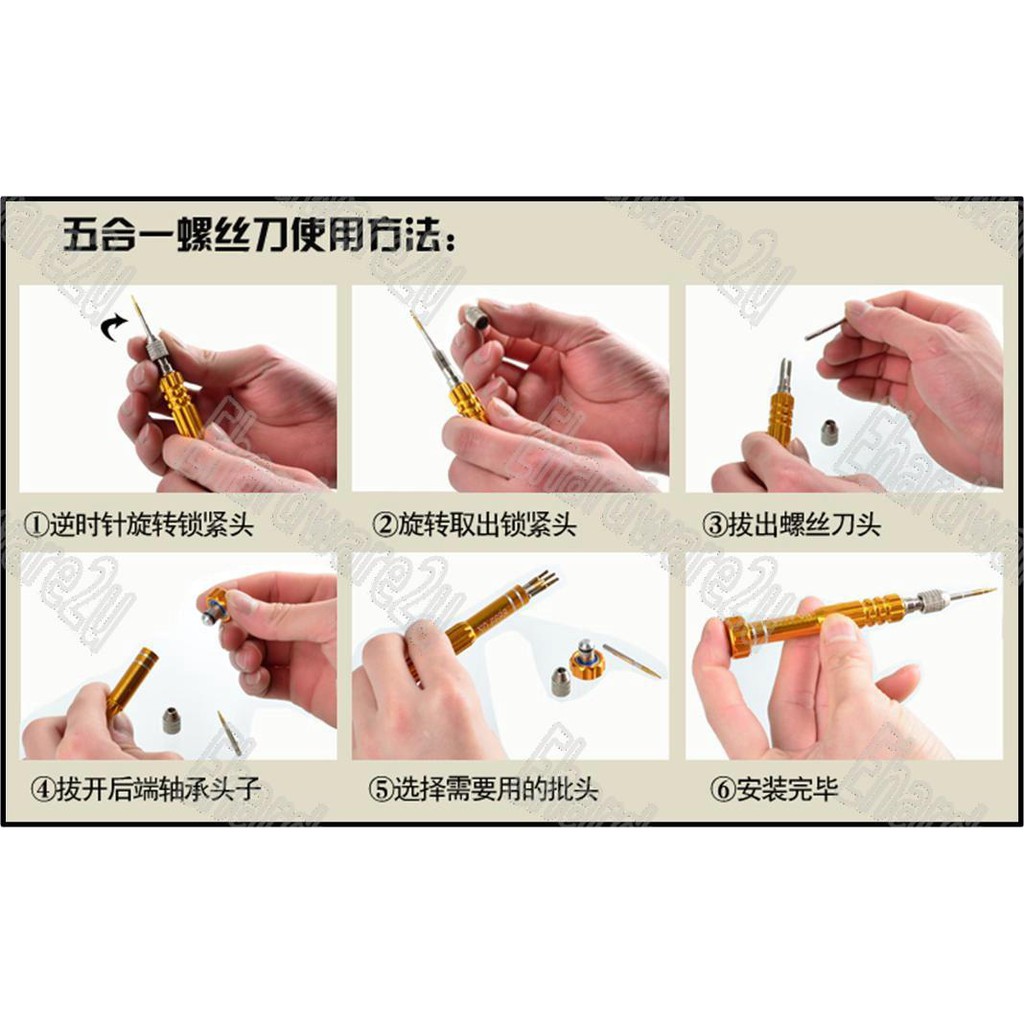 五合一螺丝刀使用方法：

①逆时针旋转锁紧头

②旋转取出锁紧头

③拔出螺丝刀头

④拔开后端轴承头子

⑤选择需要用的批头

⑥安装完毕

Ehardware2u