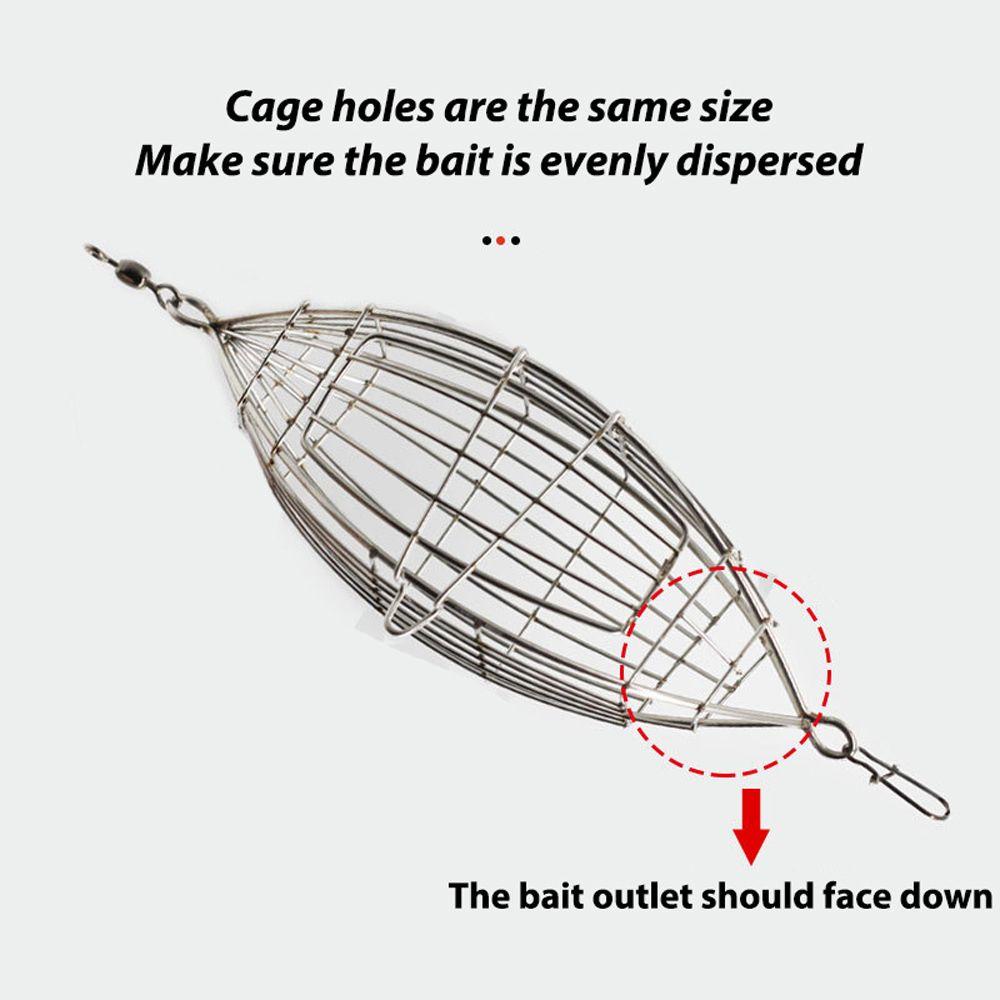 Cage holes are the same size
Make sure the bait is evenly dispersed

The bait outlet should face down