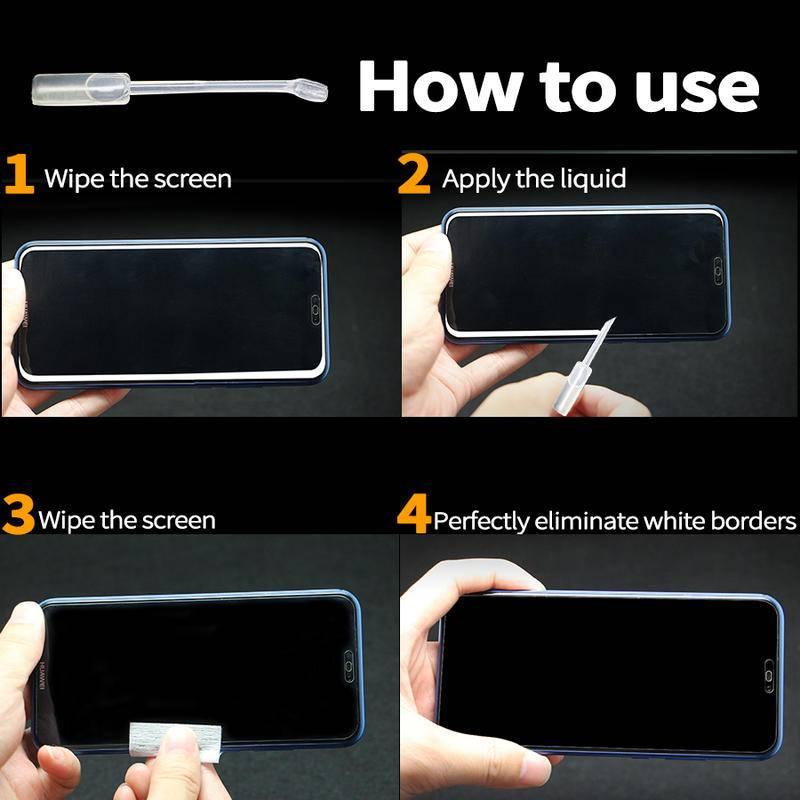 How to use

1 Wipe the screen

2 Apply the liquid

HUAWEI

3 Wipe the screen

4 Perfectly eliminate white borders

HUAWEI