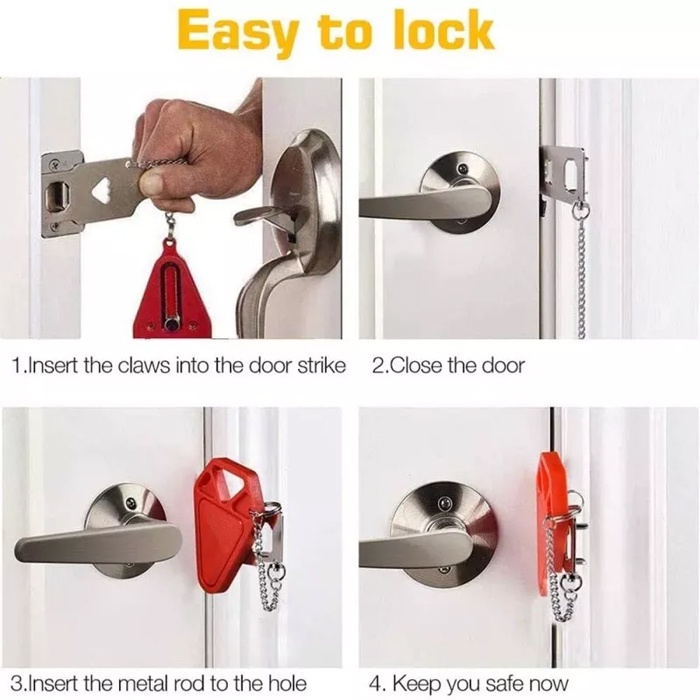 Easy to lock

1.Insert the claws into the door strike

2.Close the door

3.Insert the metal rod to the hole

4. Keep you safe now