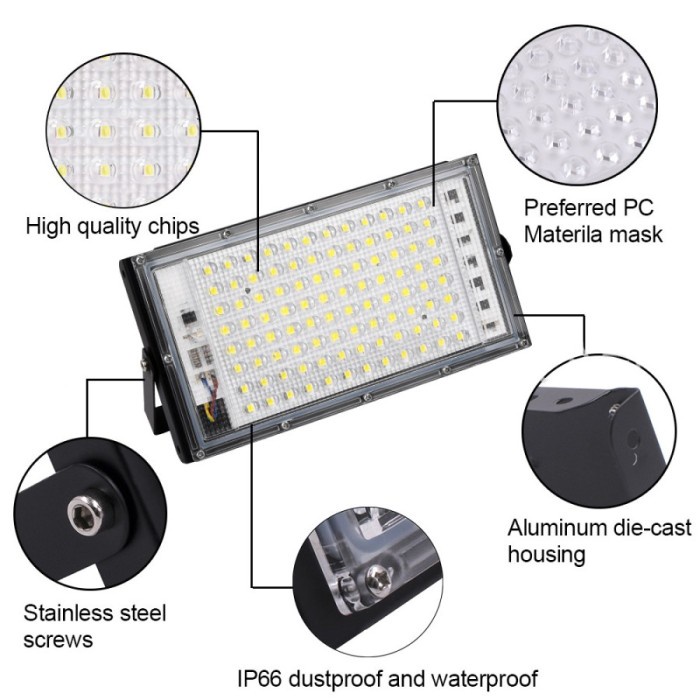 High quality chips

Preferred PC
Materila mask

Aluminum die-cast
housing

Stainless steel
screws

IP66 dustproof and waterproof