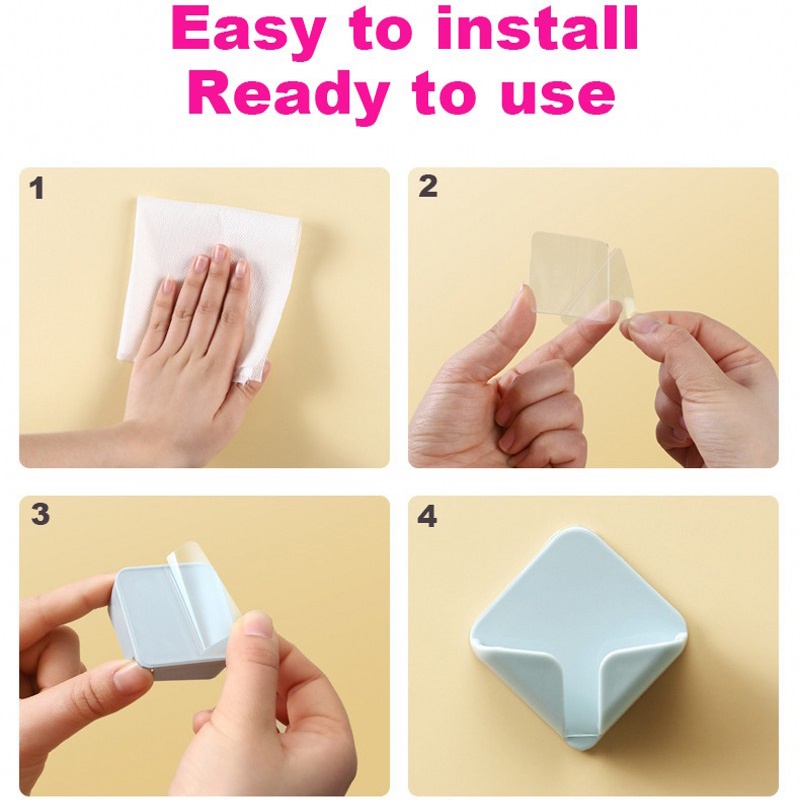 Easy to install
Ready to use

1

2

3

4