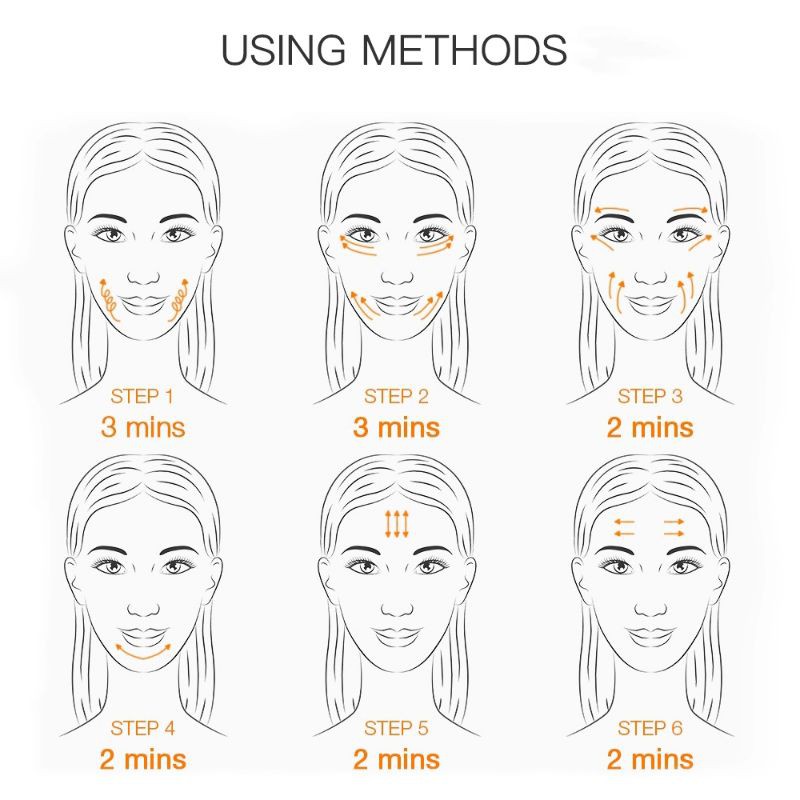 USING METHODS

STEP 1
3 mins

STEP 2
3 mins

STEP 3
2 mins

STEP 4
2 mins

STEP 5
2 mins

STEP 6
2 mins