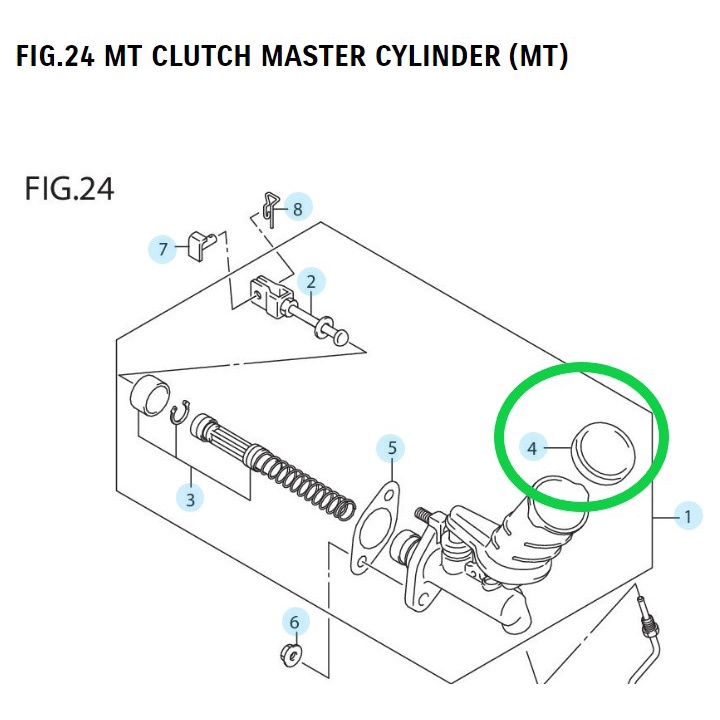 FIG.24 MT CLUTCH MASTER CYLINDER (MT)

FIG.24

8
7
2
3
5
4
1
6