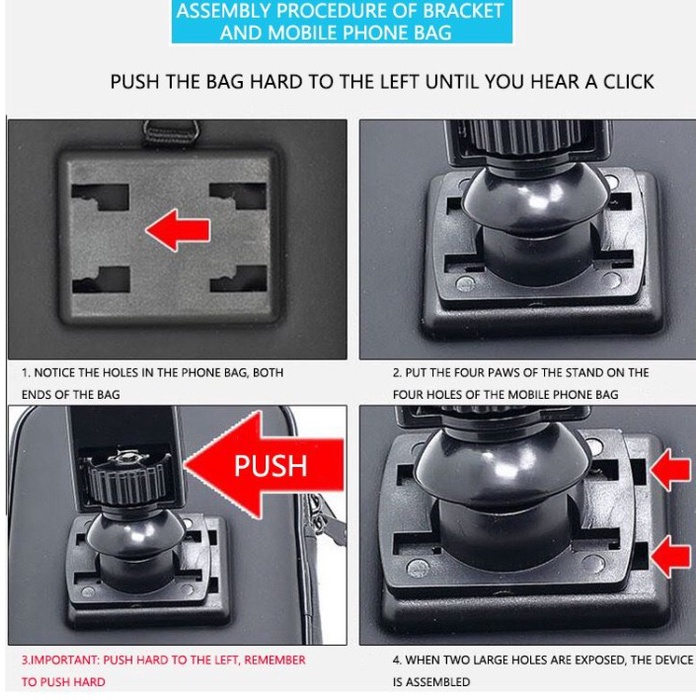 ASSEMBLY PROCEDURE OF BRACKET AND MOBILE PHONE BAG

PUSH THE BAG HARD TO THE LEFT UNTIL YOU HEAR A CLICK

1. NOTICE THE HOLES IN THE PHONE BAG, BOTH ENDS OF THE BAG

2. PUT THE FOUR PAWS OF THE STAND ON THE FOUR HOLES OF THE MOBILE PHONE BAG

PUSH

3.IMPORTANT: PUSH HARD TO THE LEFT, REMEMBER TO PUSH HARD

4. WHEN TWO LARGE HOLES ARE EXPOSED, THE DEVICE IS ASSEMBLED