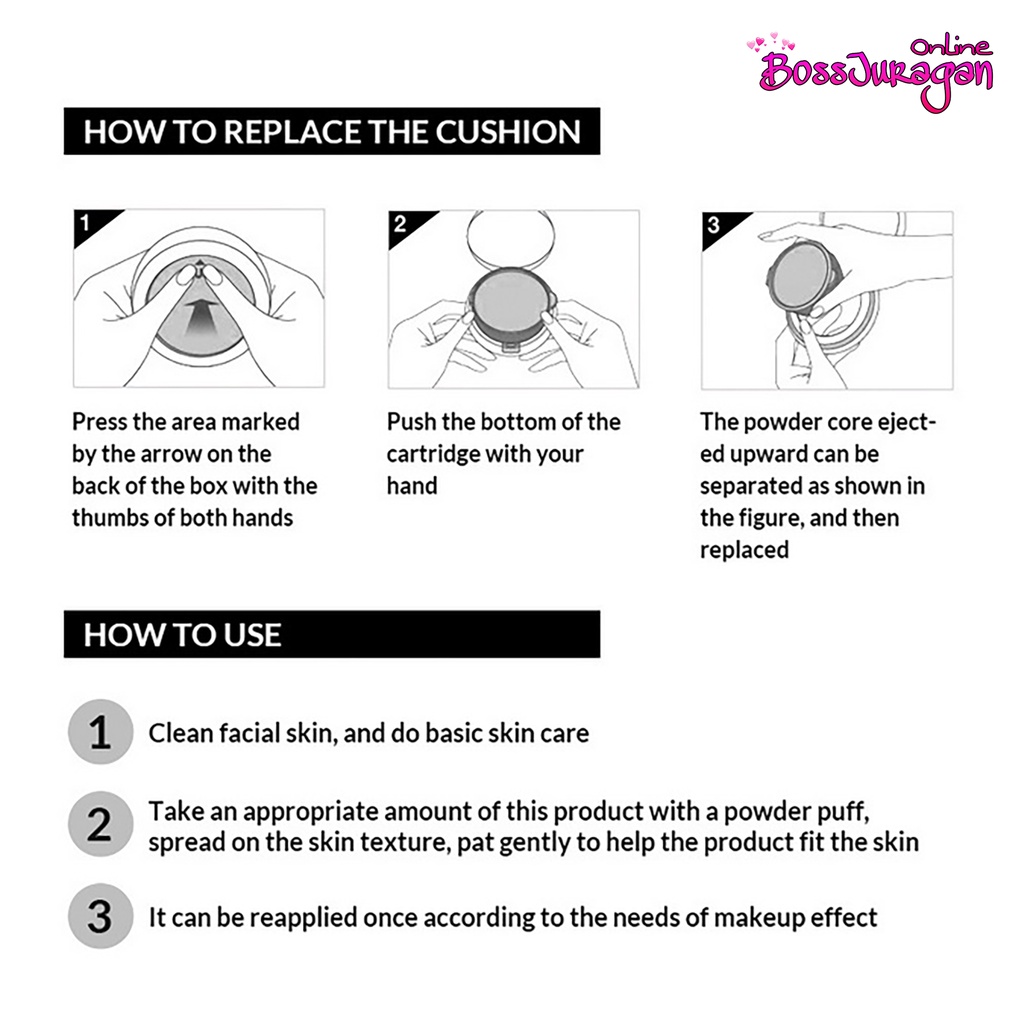 Online
BossJuragan

HOW TO REPLACE THE CUSHION

1

Press the area marked by the arrow on the back of the box with the thumbs of both hands

2

Push the bottom of the cartridge with your hand

3

The powder core ejected upward can be separated as shown in the figure, and then replaced

HOW TO USE

1 Clean facial skin, and do basic skin care

2 Take an appropriate amount of this product with a powder puff, spread on the skin texture, pat gently to help the product fit the skin

3 It can be reapplied once according to the needs of makeup effect