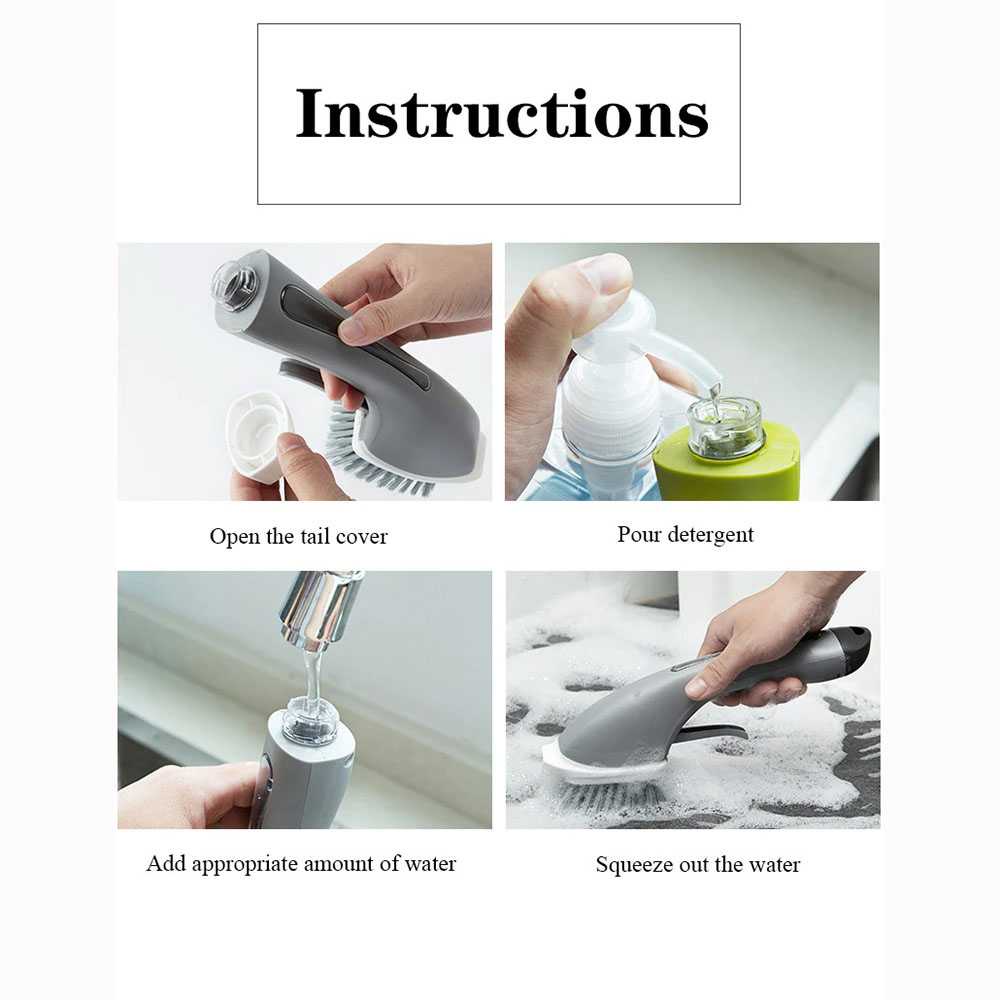 Instructions

Open the tail cover

Pour detergent

Add appropriate amount of water

Squeeze out the water