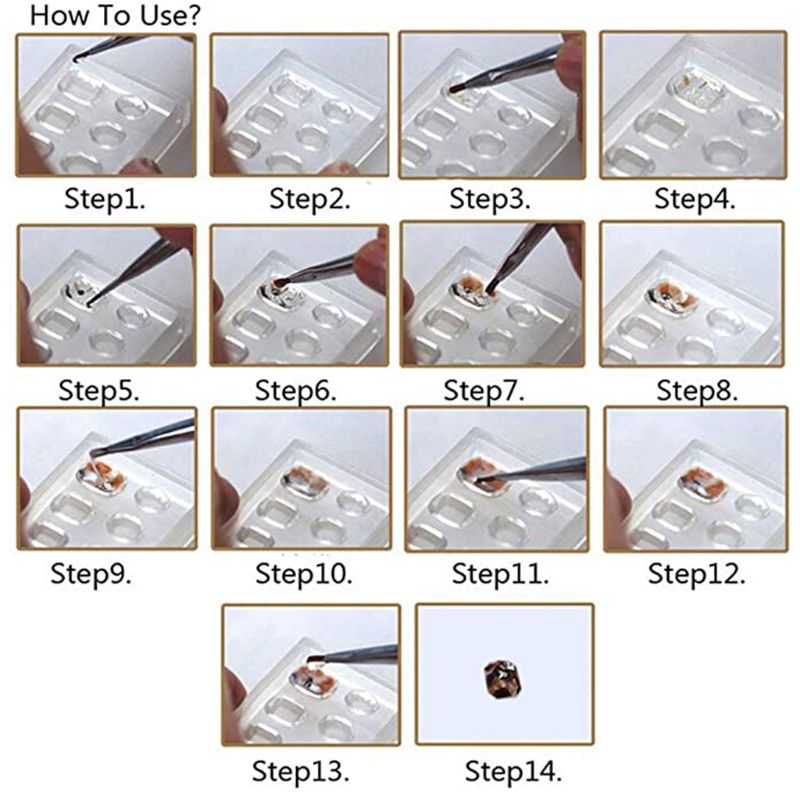 How To Use?

Step1.

Step2.

Step3.

Step4.

Step5.

Step6.

Step7.

Step8.

Step9.

Step10.

Step11.

Step12.

Step13.

Step14.