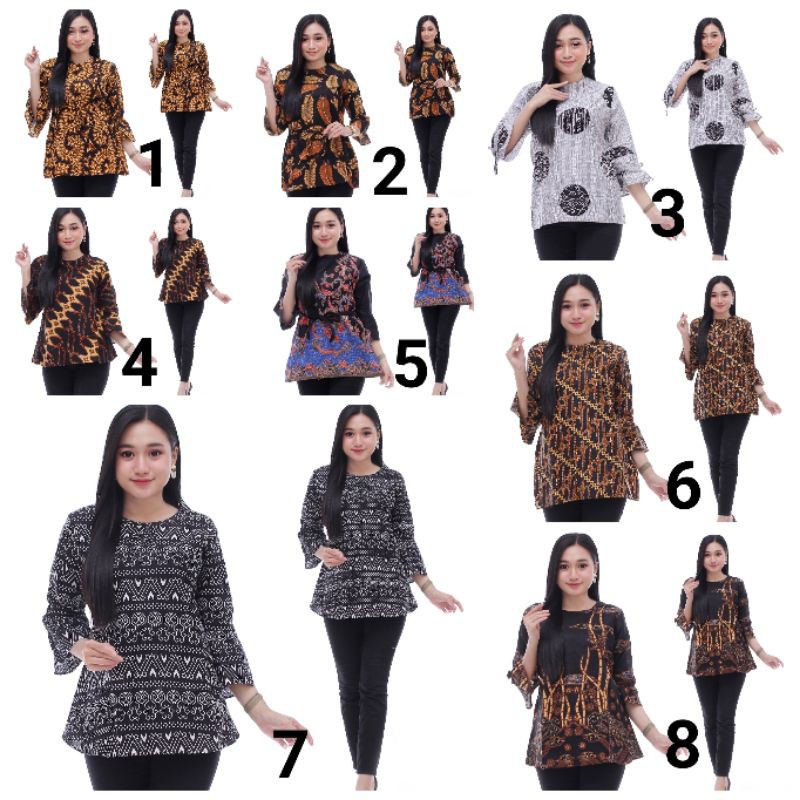 1
2
3
4
5
6
7
8