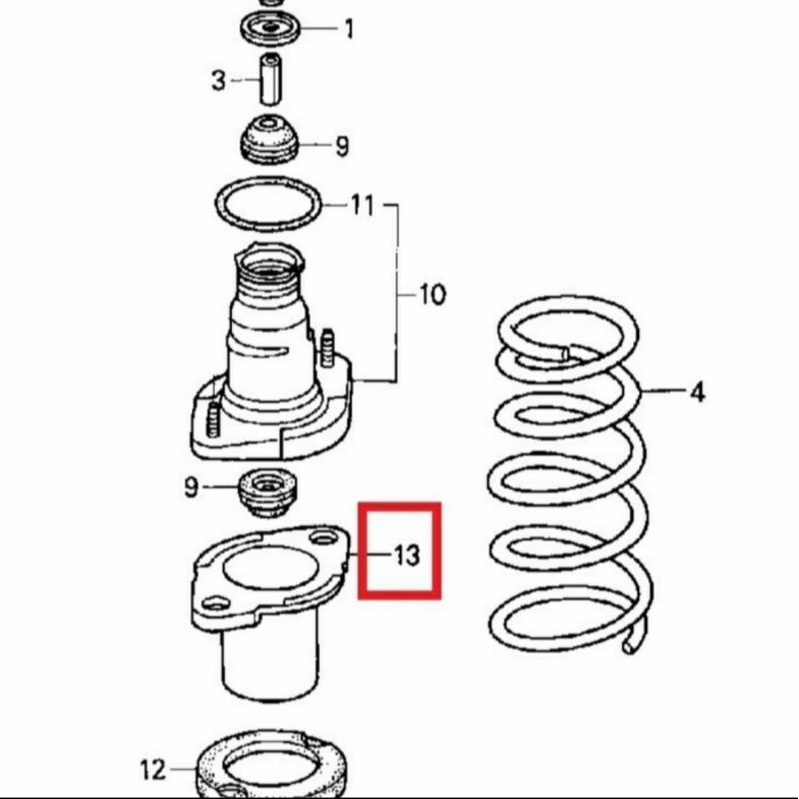 1
3
9
11
10
4
9
13
12