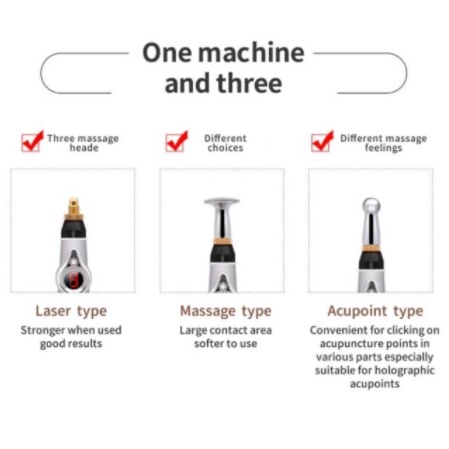 One machine and three

Three massage heade

Different choices

Different massage feelings

Laser type

Stronger when used good results

Massage type

Large contact area softer to use

Acupoint type

Convenient for clicking on acupuncture points in various parts especially suitable for holographic acupoints