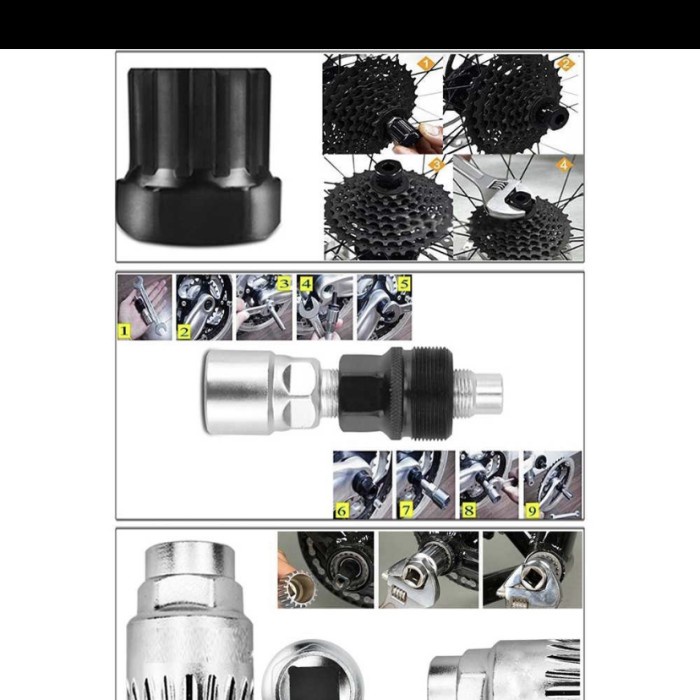 1
2
3
4
1
2
3
4
5
6
7
8
9