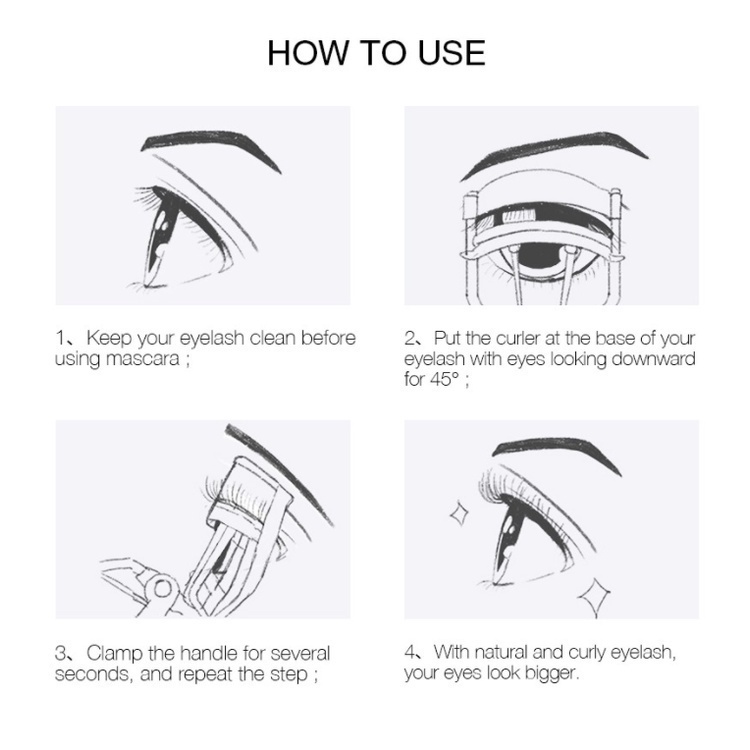 HOW TO USE

1、Keep your eyelash clean before using mascara ;

2、Put the curler at the base of your eyelash with eyes looking downward for 45° ;

3、Clamp the handle for several seconds, and repeat the step ;

4、With natural and curly eyelash, your eyes look bigger.