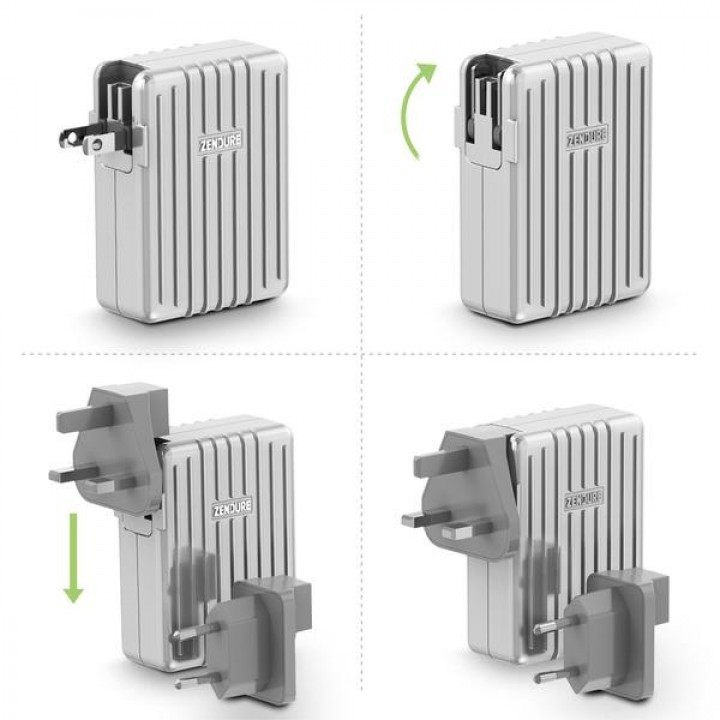 ZENDURE

ZENDURE

ZENDURE

ZENDURE