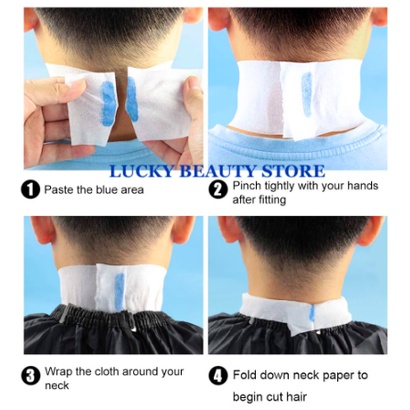 LUCKY BEAUTY STORE

1 Paste the blue area

2 Pinch tightly with your hands after fitting

3 Wrap the cloth around your neck

4 Fold down neck paper to begin cut hair