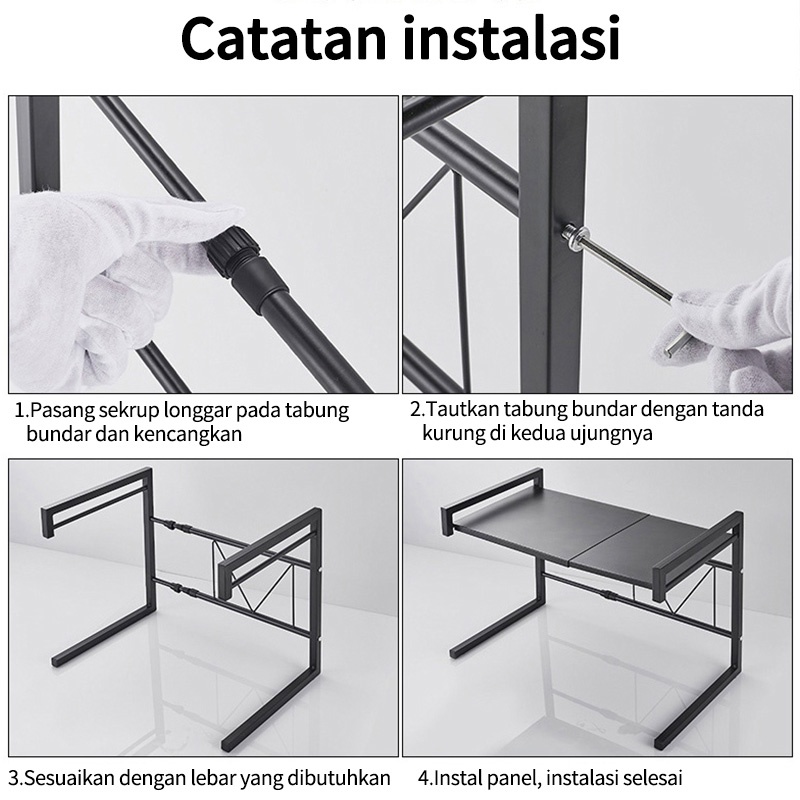 Catatan instalasi

1.Pasang sekrup longgar pada tabung bundar dan kencangkan

2.Tautkan tabung bundar dengan tanda kurung di kedua ujungnya

3.Sesuaikan dengan lebar yang dibutuhkan

4.Instal panel, instalasi selesai