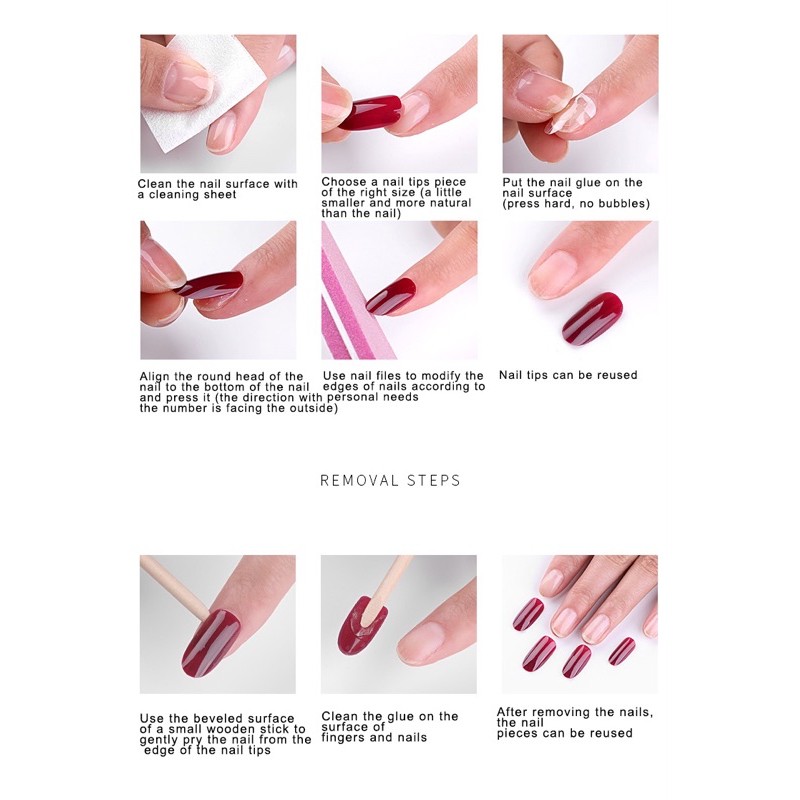 Clean the nail surface with a cleaning sheet

Choose a nail tips piece of the right size (a little smaller and more natural than the nail)

Put the nail glue on the nail surface (press hard, no bubbles)

Align the round head of the nail to the bottom of the nail and press it (the direction with the number is facing the outside)

Use nail files to modify the edges of nails according to personal needs

Nail tips can be reused

REMOVAL STEPS

Use the beveled surface of a small wooden stick to gently pry the nail from the edge of the nail tips

Clean the glue on the surface of fingers and nails

After removing the nails, the nail pieces can be reused