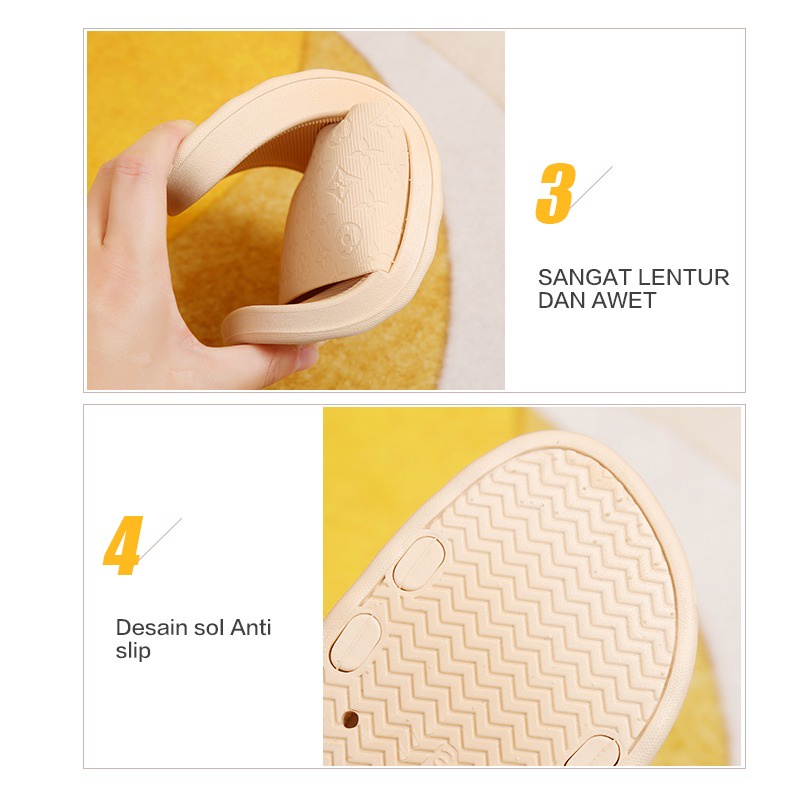 3

SANGAT LENTUR DAN AWET

4

Desain sol Anti slip