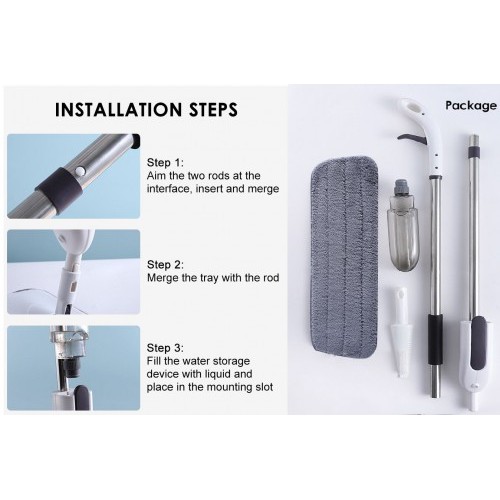 INSTALLATION STEPS

Step 1:
Aim the two rods at the interface, insert and merge

Step 2:
Merge the tray with the rod

Step 3:
Fill the water storage device with liquid and place in the mounting slot

Package