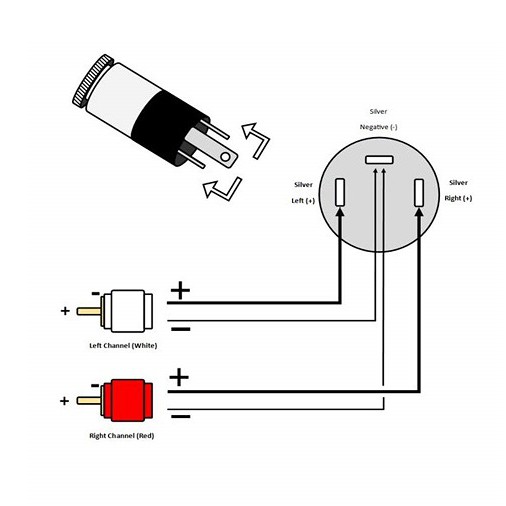 Silver
Negative (-)

Silver
Left (+)

Silver
Right (+)

-
+

+
-

Left Channel (White)

-
+

+
-

Right Channel (Red)