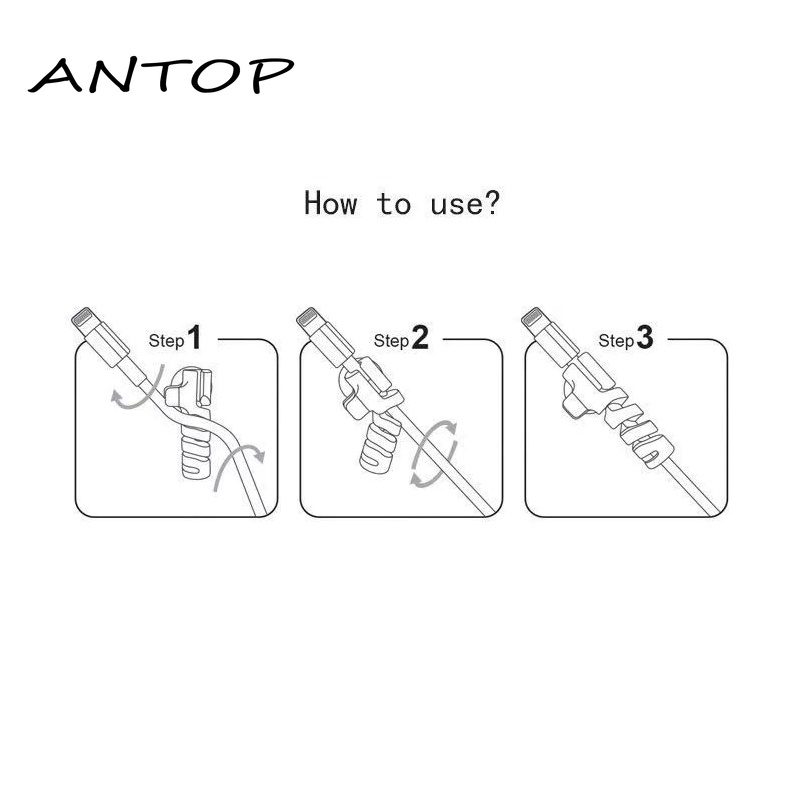 ANTOP

How to use?

Step 1

Step 2

Step 3