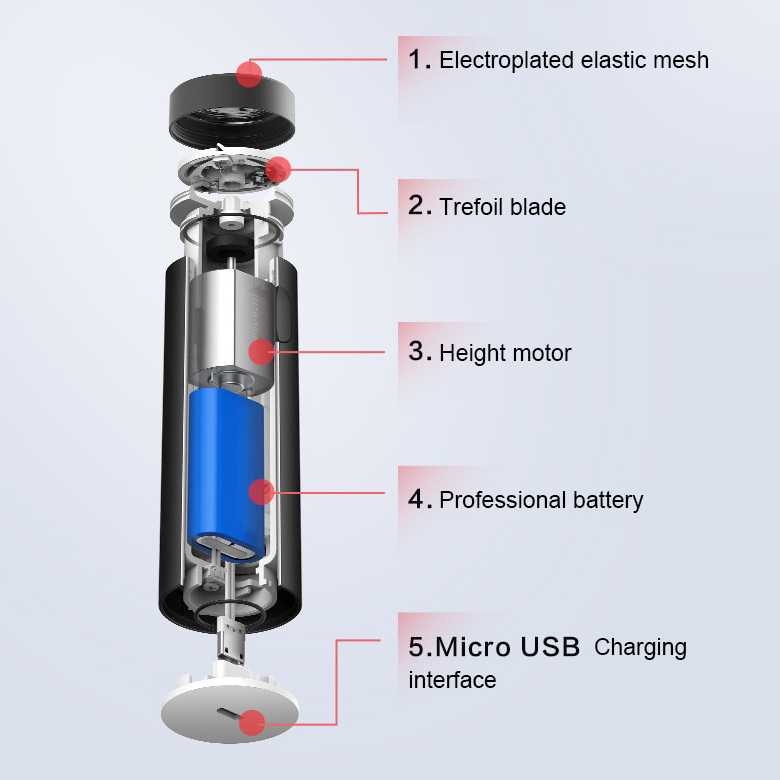 1. Electroplated elastic mesh

2. Trefoil blade

3. Height motor

4. Professional battery

5.Micro USB Charging interface